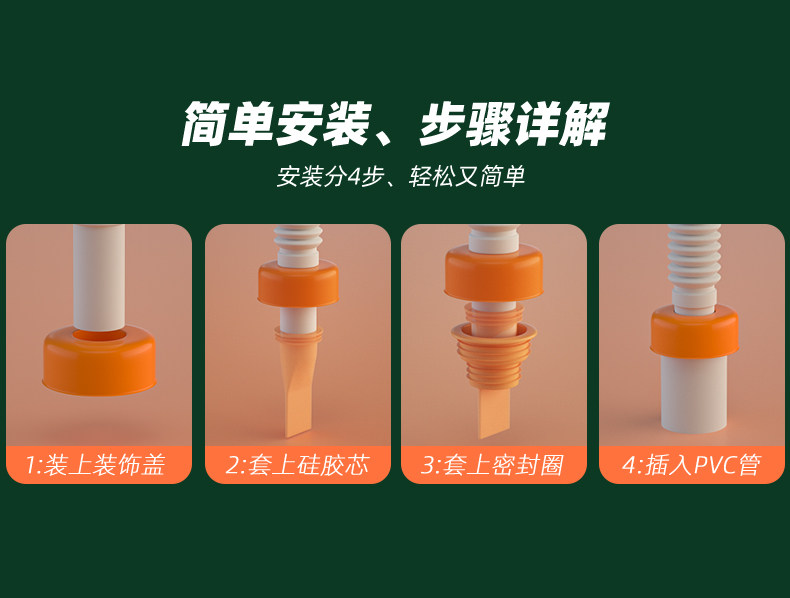 简单安装、步骤详解

安装分4步、轻松又简单

1:装上装饰盖

2:套上硅胶芯

3:套上密封圈

4:插入PVC管