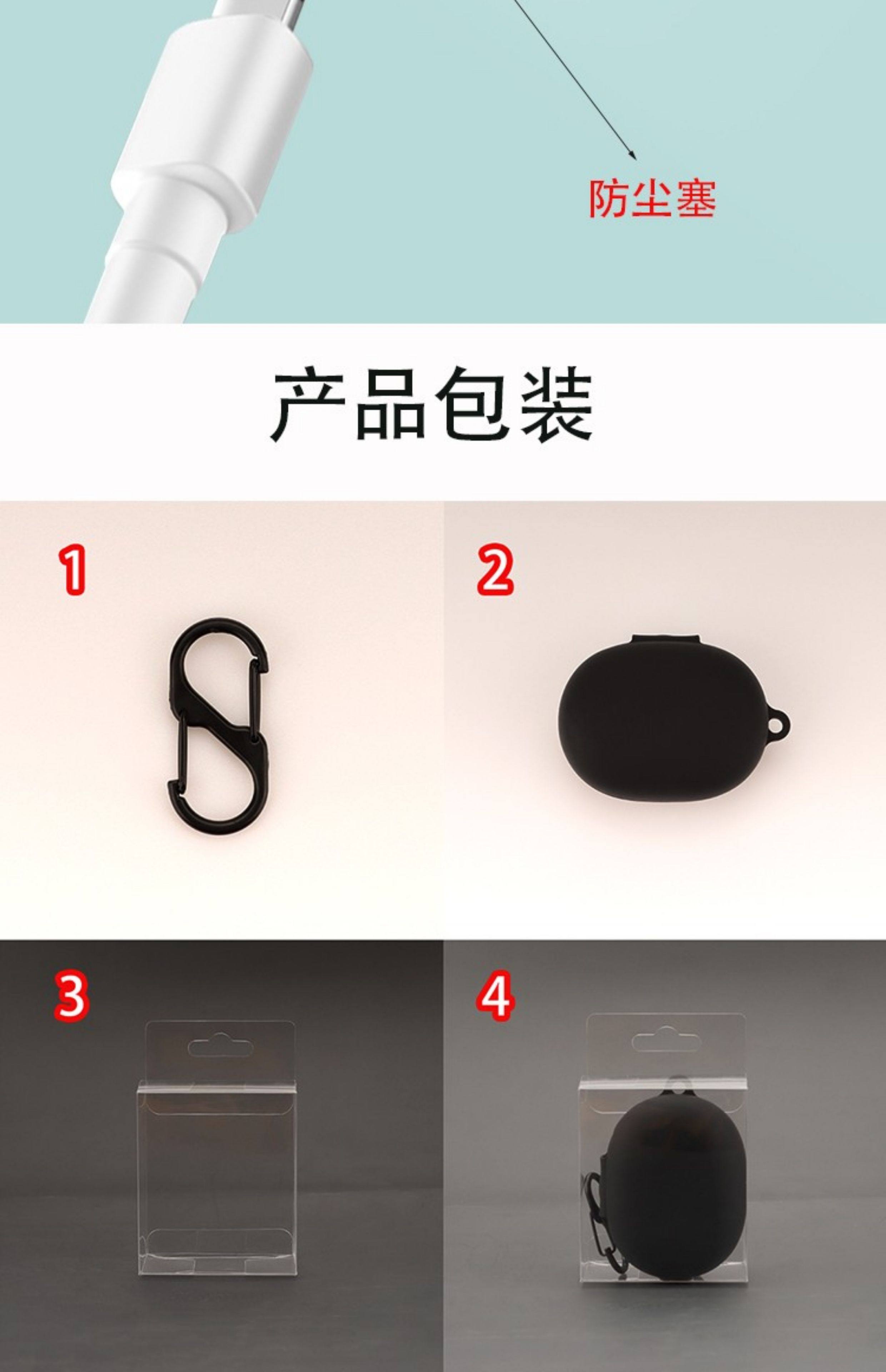 防尘塞

产品包装

1

2

3

4