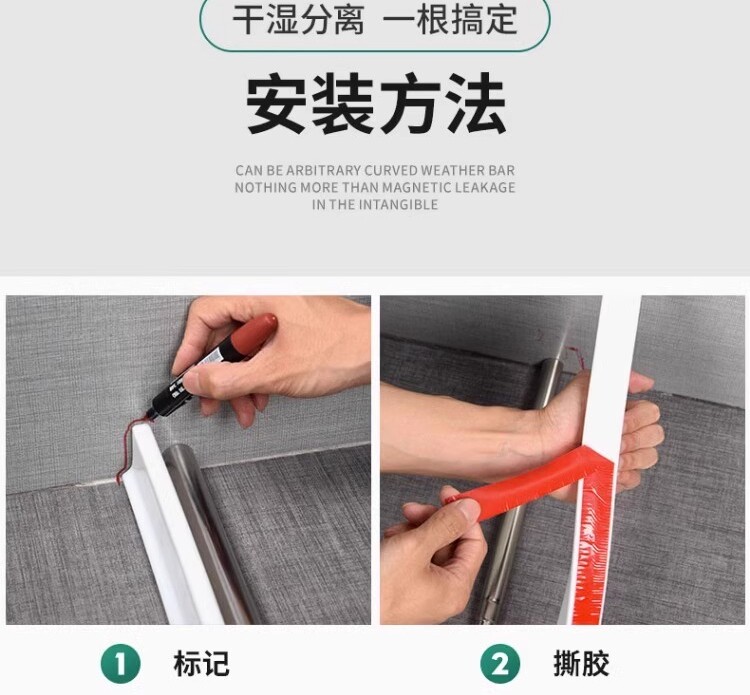 干湿分离 一根搞定

安装方法

CAN BE ARBITRARY CURVED WEATHER BAR
NOTHING MORE THAN MAGNETIC LEAKAGE
IN THE INTANGIBLE

1 标记

2 撕胶