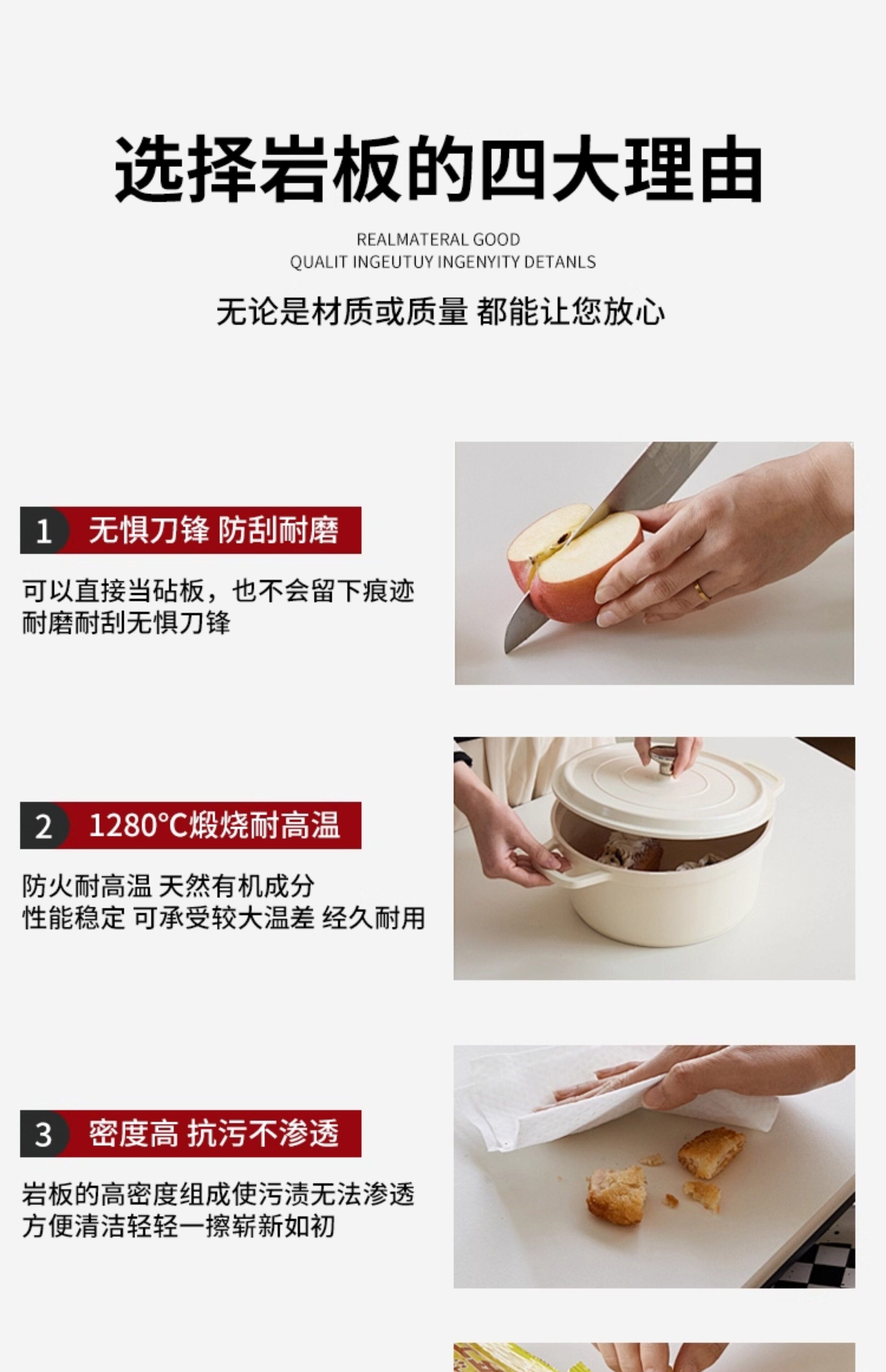 选择岩板的四大理由

REALMATERAL GOOD
QUALIT INGEUTUY INGENYITY DETANLS

无论是材质或质量 都能让您放心

1 无惧刀锋 防刮耐磨

可以直接当砧板，也不会留下痕迹
耐磨耐刮无惧刀锋

2 1280°C煅烧耐高温

防火耐高温 天然有机成分
性能稳定 可承受较大温差 经久耐用

3 密度高 抗污不渗透

岩板的高密度组成使污渍无法渗透
方便清洁轻轻一擦崭新如初