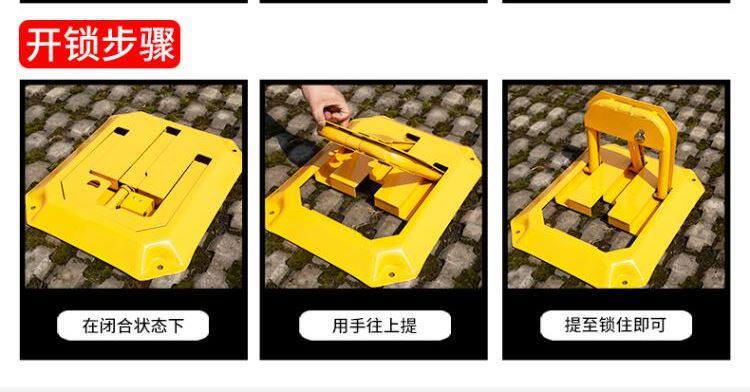 开锁步骤

在闭合状态下

用手往上提

提至锁住即可