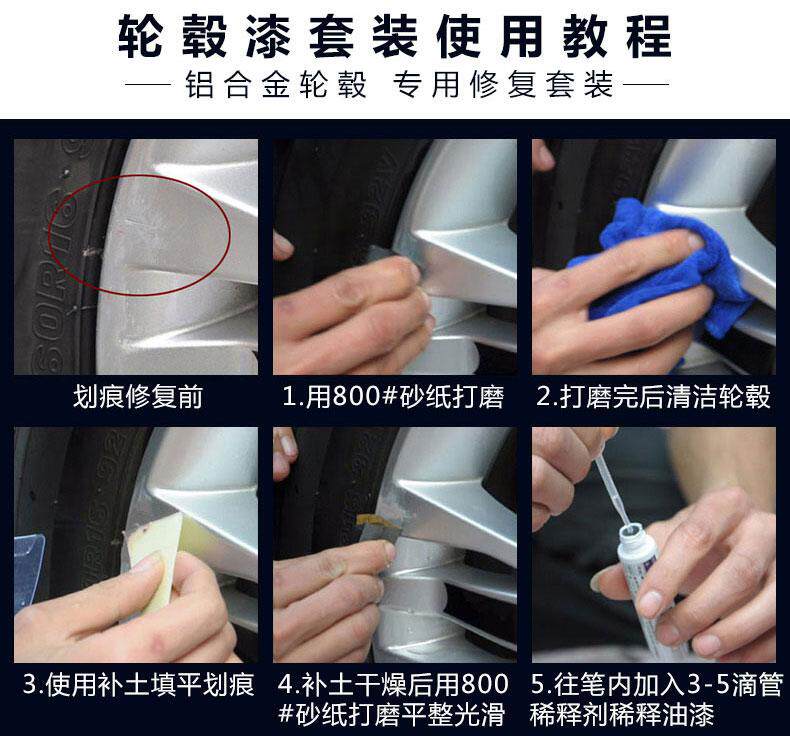 轮毂漆套装使用教程

— 铝合金轮毂 专用修复套装 —

划痕修复前

1.用800#砂纸打磨

2.打磨完后清洁轮毂

3.使用补土填平划痕

4.补土干燥后用800#砂纸打磨平整光滑

5.往笔内加入3-5滴管稀释剂稀释油漆