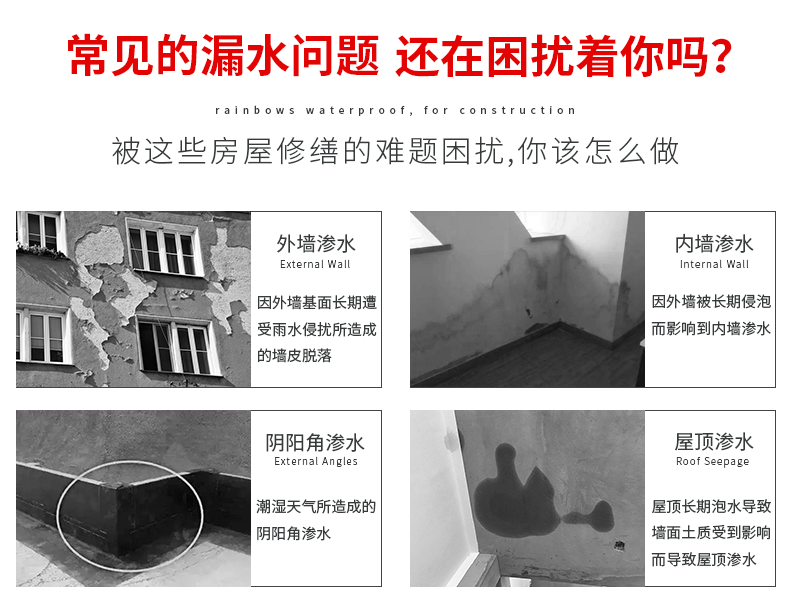 常见的漏水问题 还在困扰着你吗?

rainbows waterproof, for construction

被这些房屋修缮的难题困扰,你该怎么做

外墙渗水
External Wall

因外墙基面长期遭受雨水侵扰所造成的墙皮脱落

内墙渗水
Internal Wall

因外墙被长期侵泡而影响到内墙渗水

阴阳角渗水
External Angles

潮湿天气所造成的阴阳角渗水

屋顶渗水
Roof Seepage

屋顶长期泡水导致墙面土质受到影响而导致屋顶渗水