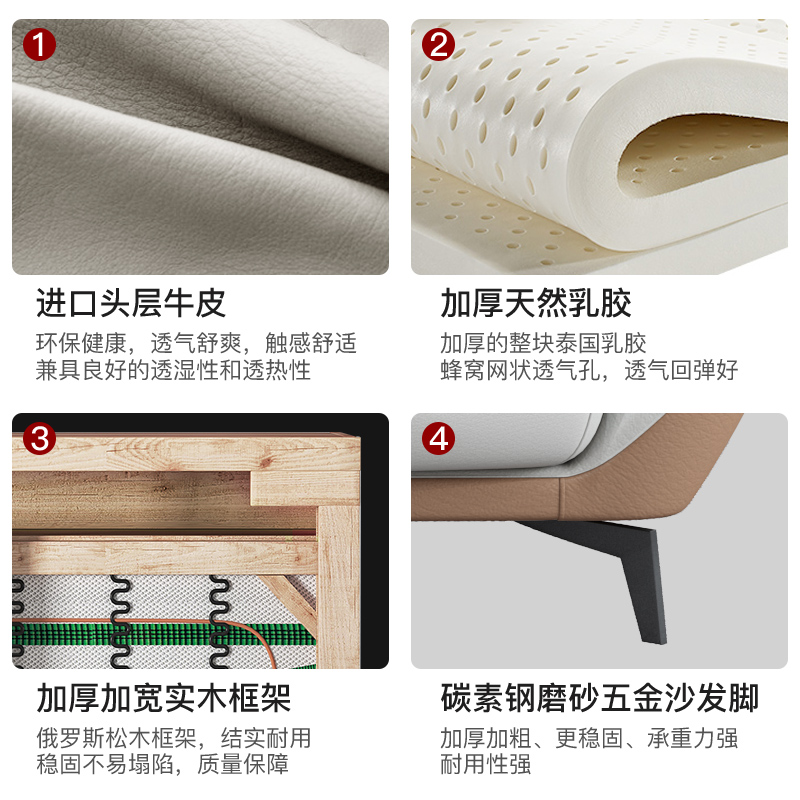 1

进口头层牛皮

环保健康，透气舒爽，触感舒适
兼具良好的透湿性和透热性

2

加厚天然乳胶

加厚的整块泰国乳胶
蜂窝网状透气孔，透气回弹好

3

加厚加宽实木框架

俄罗斯松木框架，结实耐用
稳固不易塌陷，质量保障

4

碳素钢磨砂五金沙发脚

加厚加粗、更稳固、承重力强
耐用性强