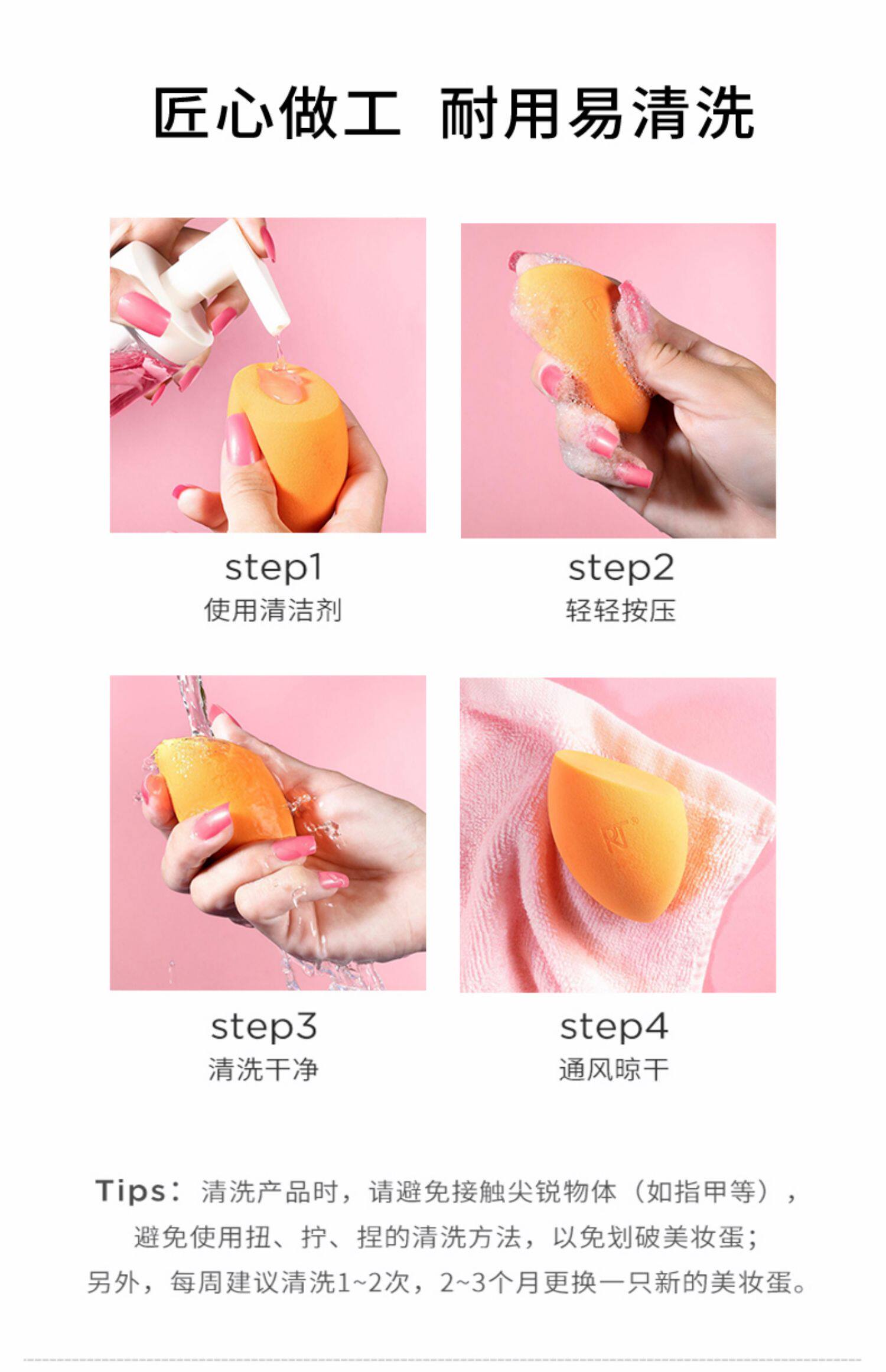 匠心做工 耐用易清洗

step1
使用清洁剂

step2
轻轻按压

step3
清洗干净

step4
通风晾干

Tips：清洗产品时，请避免接触尖锐物体（如指甲等），避免使用扭、拧、捏的清洗方法，以免划破美妆蛋；另外，每周建议清洗1~2次，2~3个月更换一只新的美妆蛋。