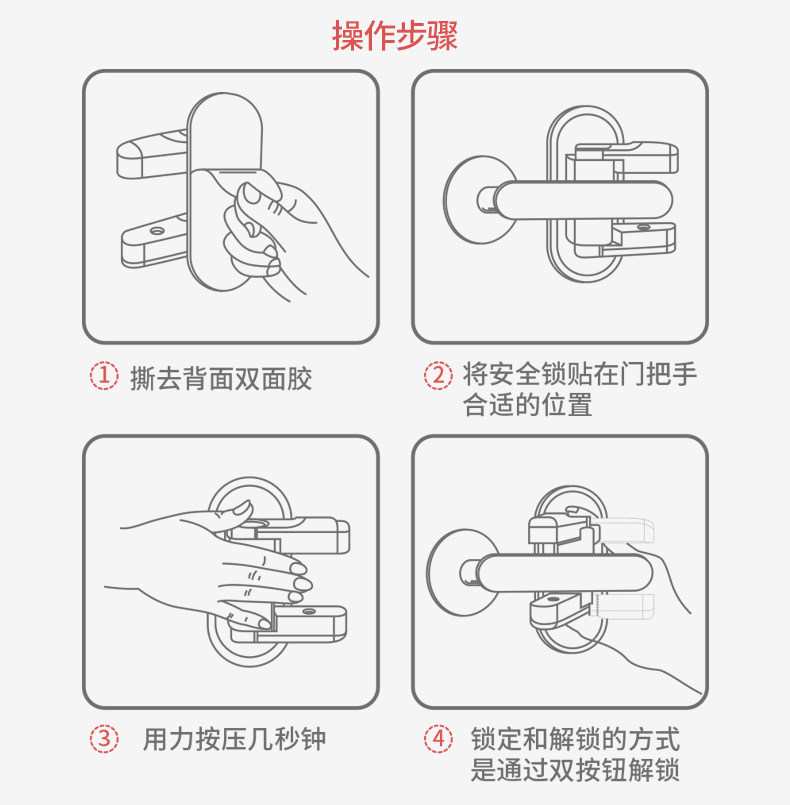 操作步骤

① 撕去背面双面胶

② 将安全锁贴在门把手合适的位置

③ 用力按压几秒钟

④ 锁定和解锁的方式是通过双按钮解锁