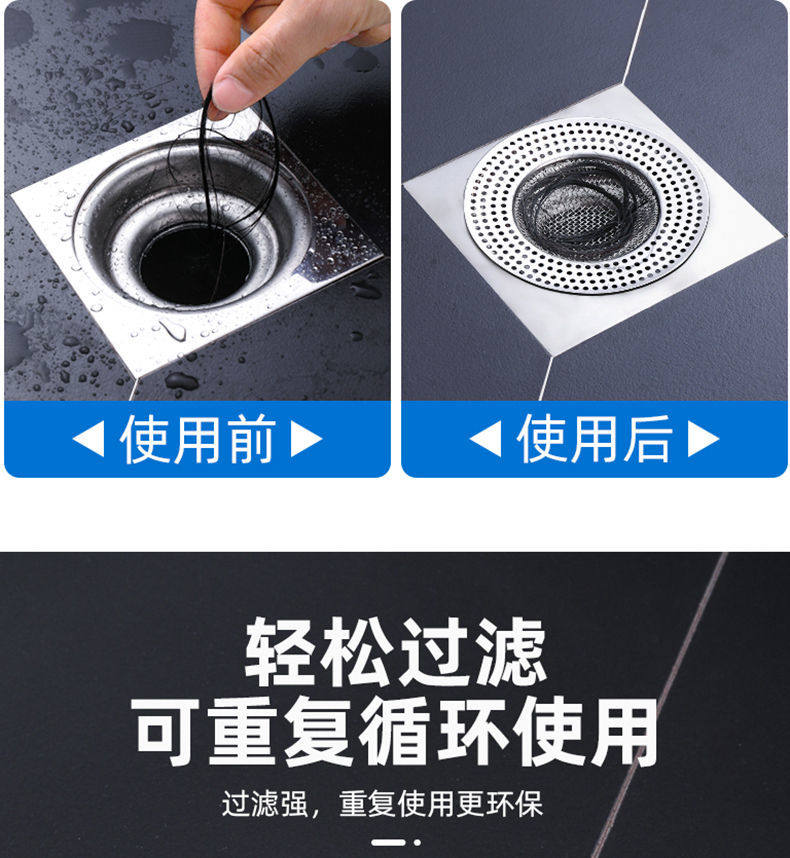 ◀ 使用前 ▶

◀ 使用后 ▶

轻松过滤
可重复循环使用

过滤强，重复使用更环保