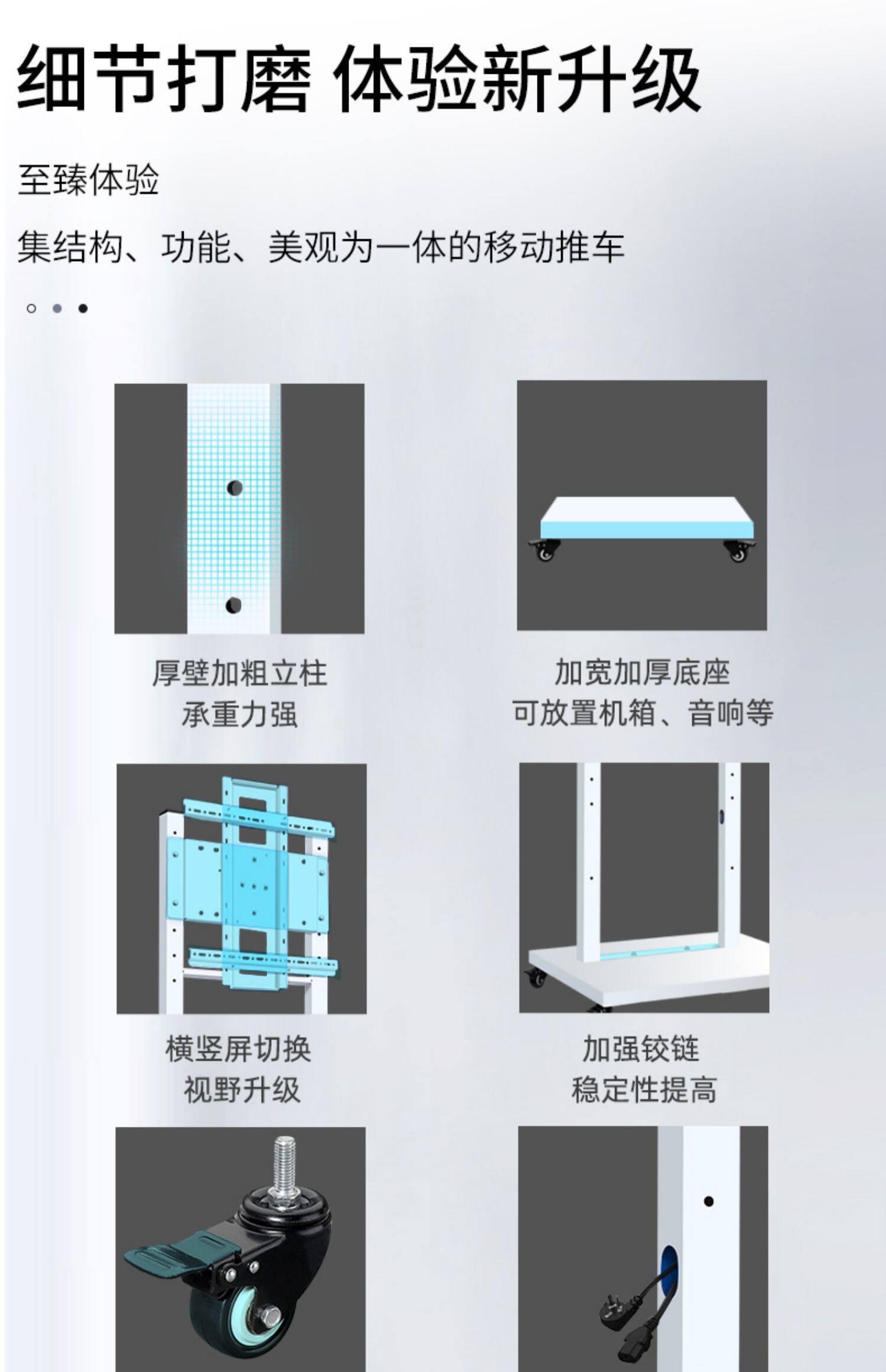 细节打磨 体验新升级

至臻体验

集结构、功能、美观为一体的移动推车

厚壁加粗立柱
承重力强

加宽加厚底座
可放置机箱、音响等

横竖屏切换
视野升级

加强铰链
稳定性提高