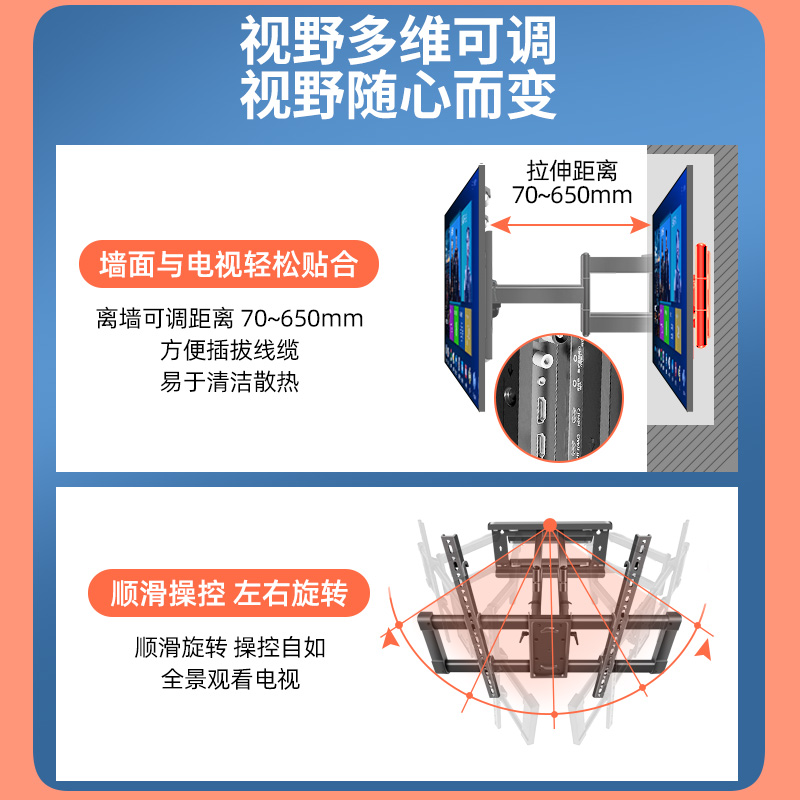 视野多维可调
视野随心而变

拉伸距离
70~650mm

墙面与电视轻松贴合

离墙可调距离 70~650mm
方便插拔线缆
易于清洁散热

顺滑操控 左右旋转

顺滑旋转 操控自如
全景观看电视