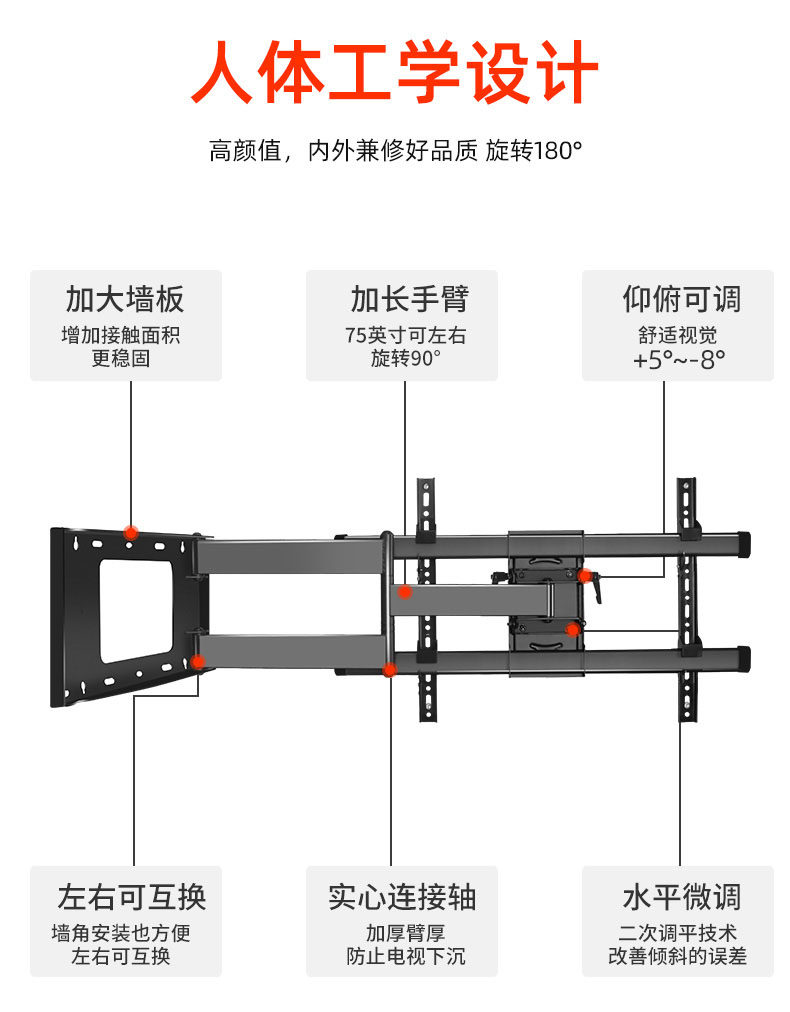 人体工学设计

高颜值，内外兼修好品质 旋转180°

加大墙板
增加接触面积
更稳固

加长手臂
75英寸可左右
旋转90°

仰俯可调
舒适视觉
+5°~-8°

左右可互换
墙角安装也方便
左右可互换

实心连接轴
加厚臂厚
防止电视下沉

水平微调
二次调平技术
改善倾斜的误差