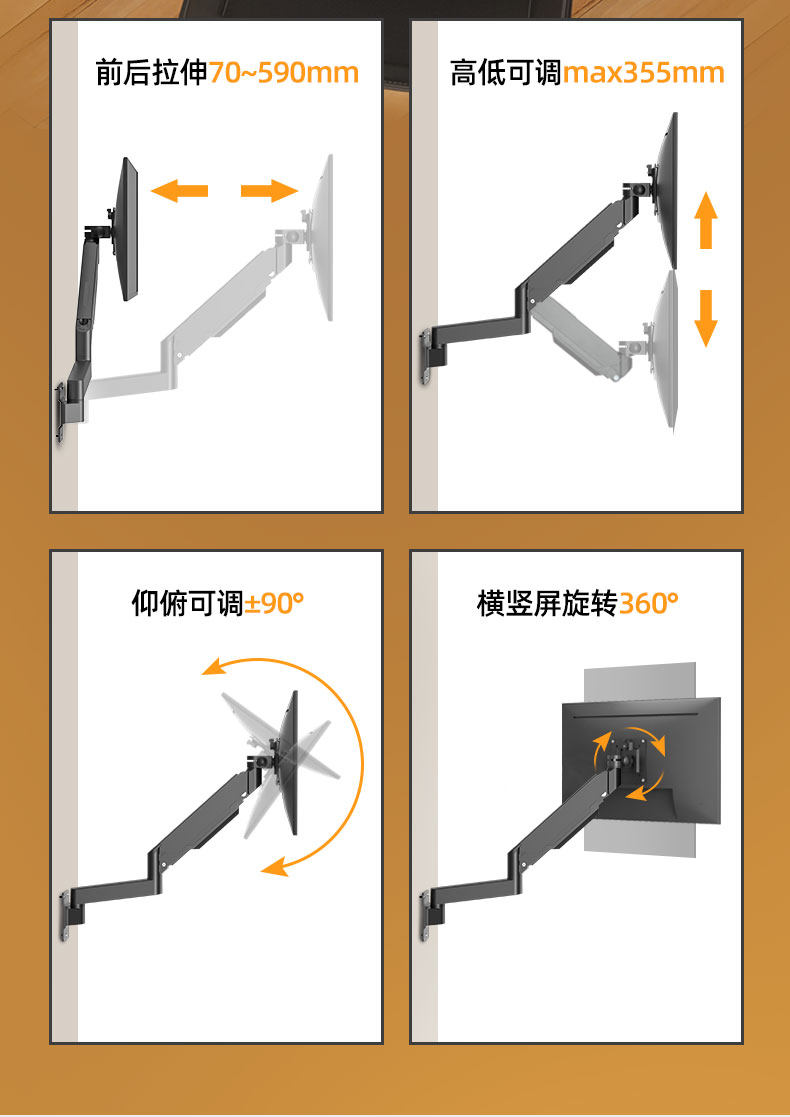 前后拉伸70~590mm

高低可调max355mm

仰俯可调±90°

横竖屏旋转360°