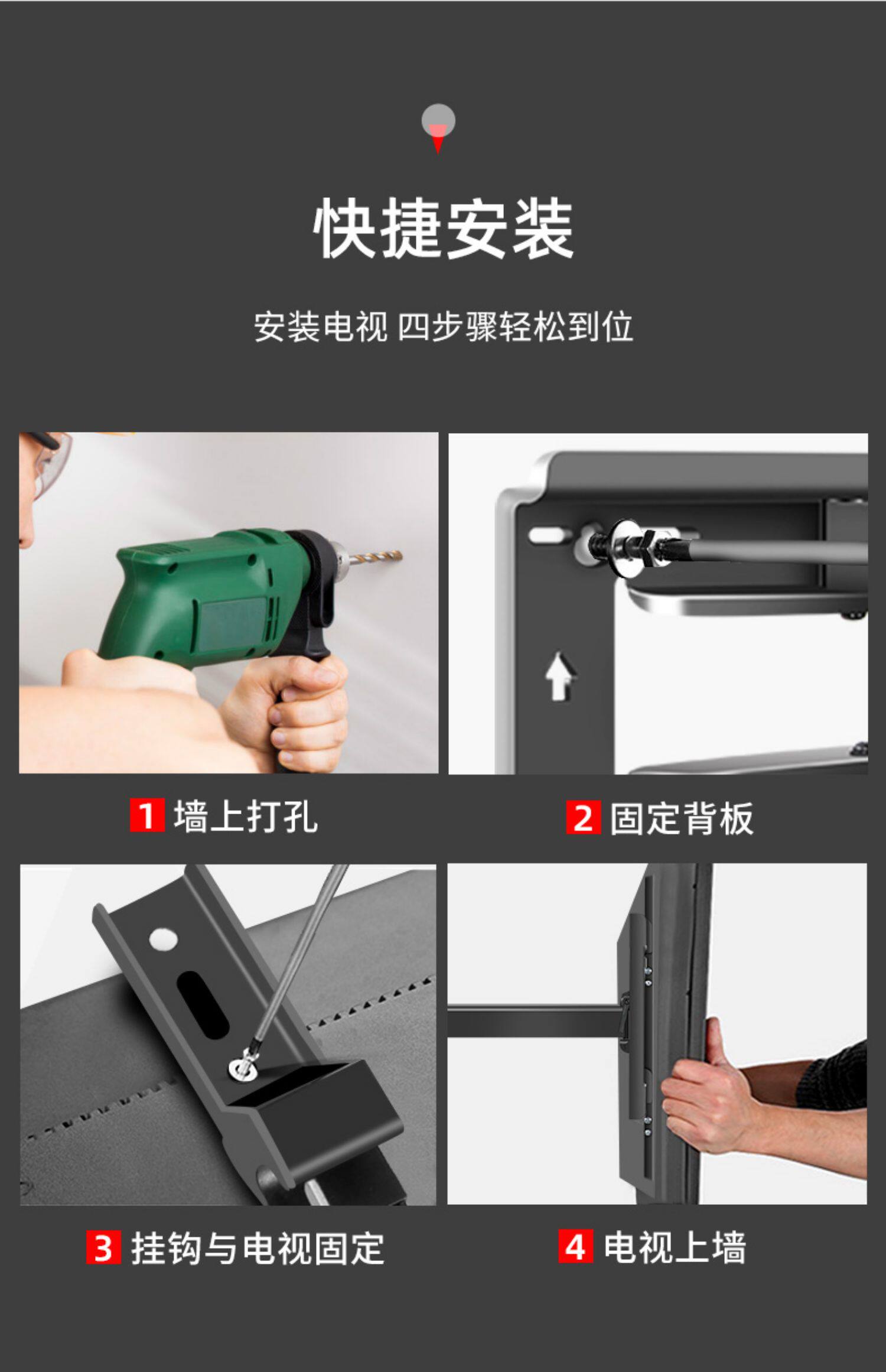 快捷安装

安装电视 四步骤轻松到位

1 墙上打孔

2 固定背板

3 挂钩与电视固定

4 电视上墙