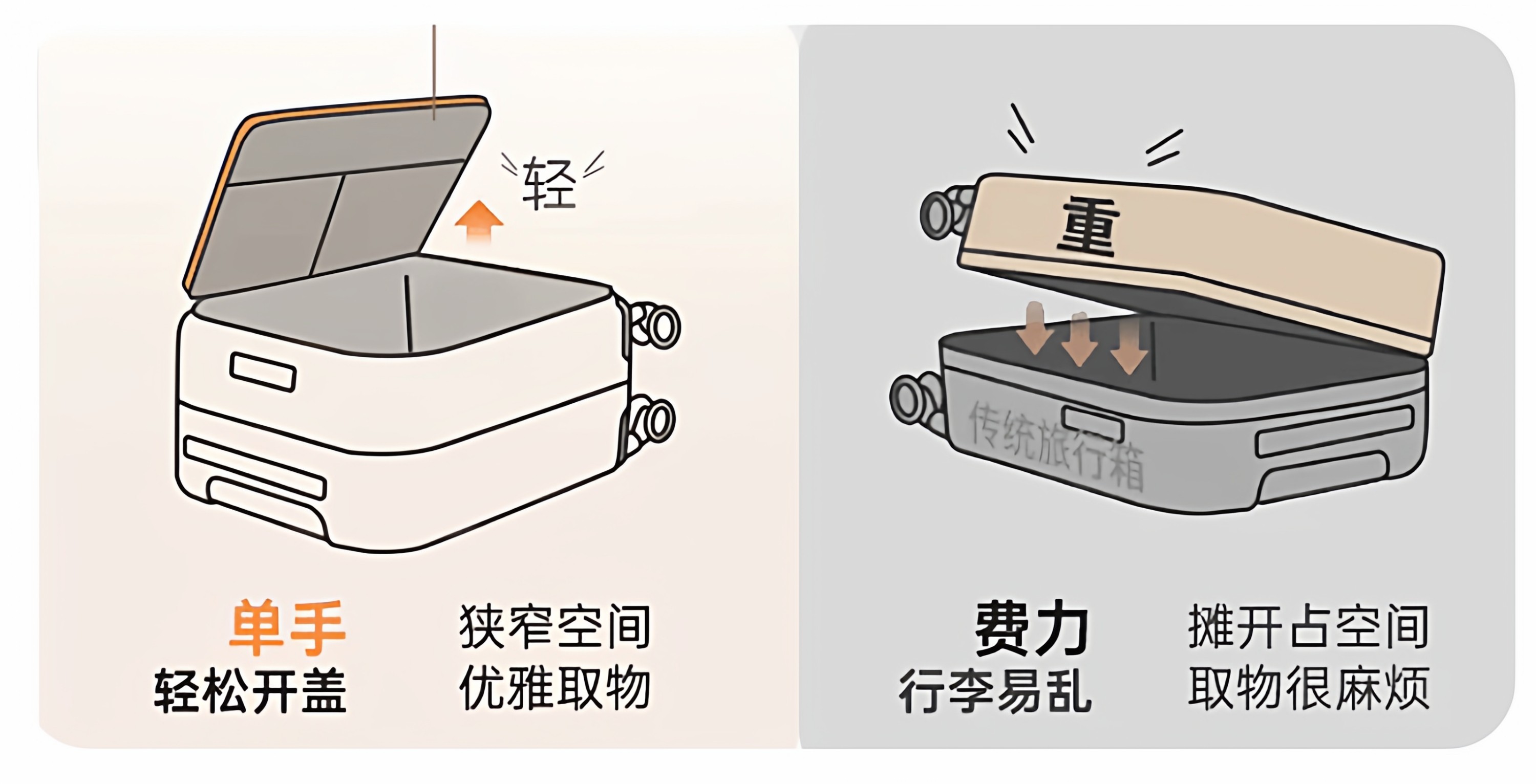 轻

单手
轻松开盖

狭窄空间
优雅取物

重

传统旅行箱

费力
行李易乱

摊开占空间
取物很麻烦