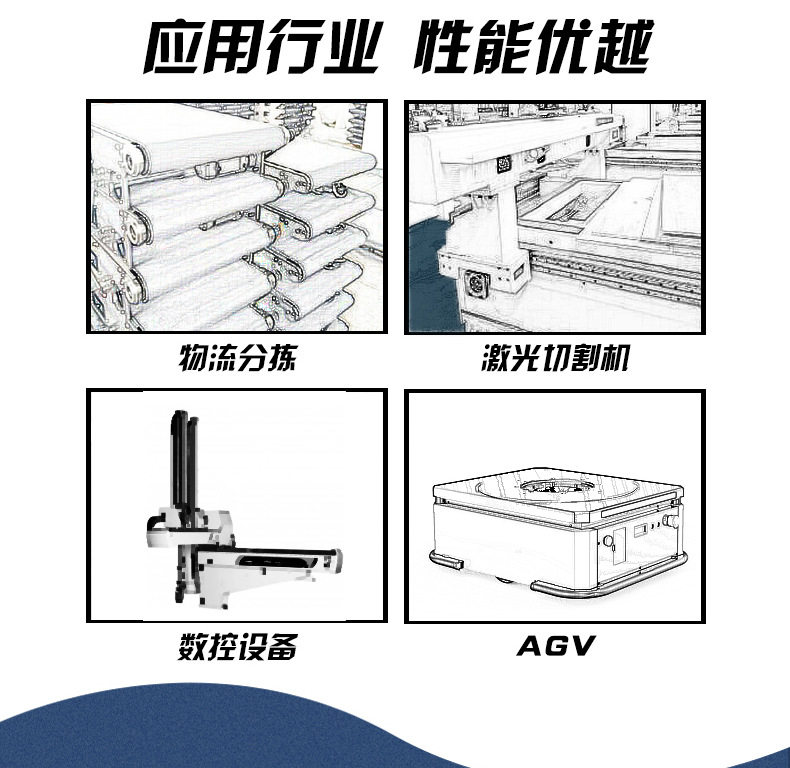 应用行业 性能优越

物流分拣

激光切割机

数控设备

AGV