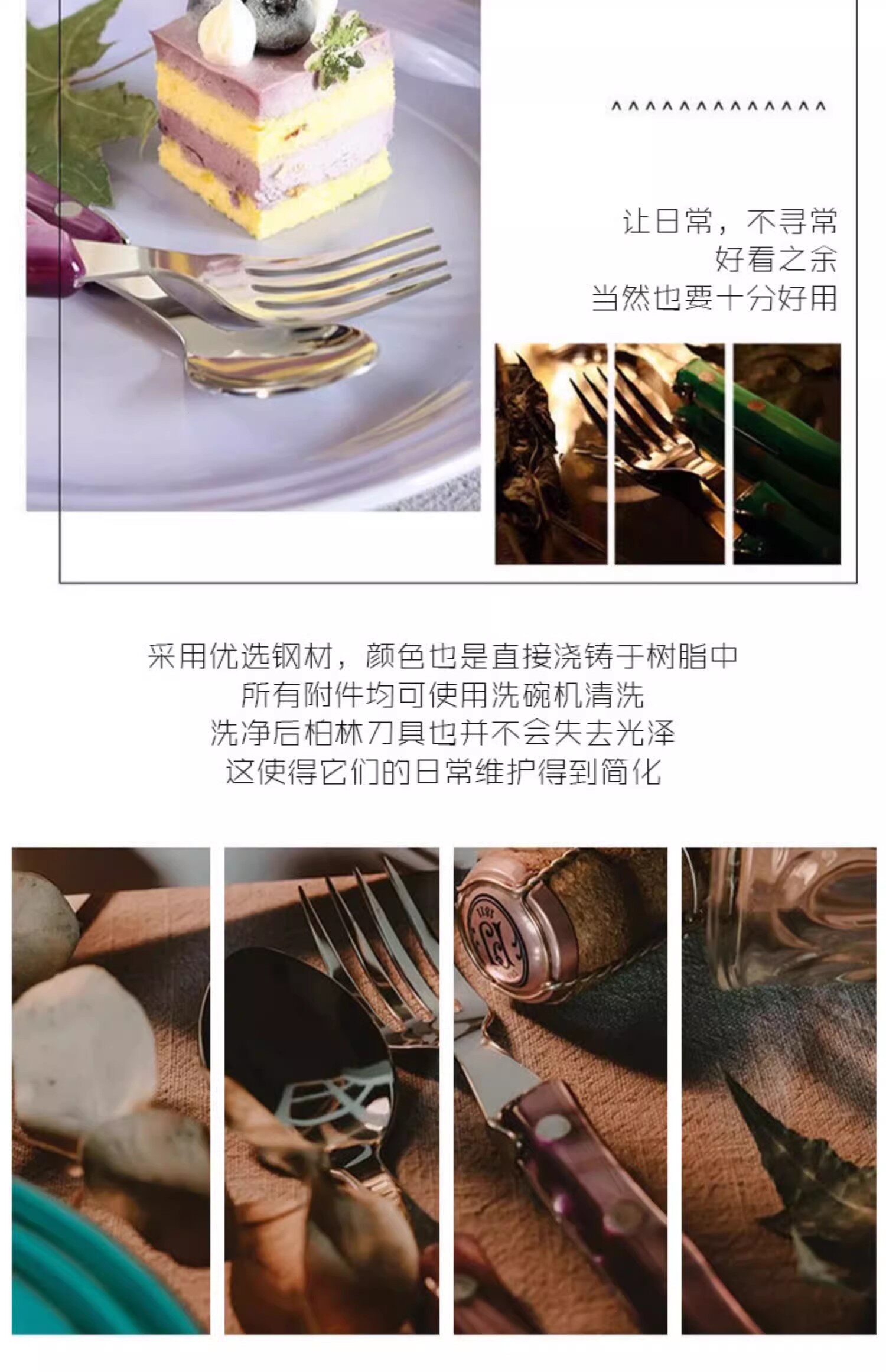 ^^^^^^^^^^^^^^

让日常，不寻常
好看之余
当然也要十分好用

采用优选钢材，颜色也是直接浇铸于树脂中
所有附件均可使用洗碗机清洗
洗净后柏林刀具也并不会失去光泽
这使得它们的日常维护得到简化