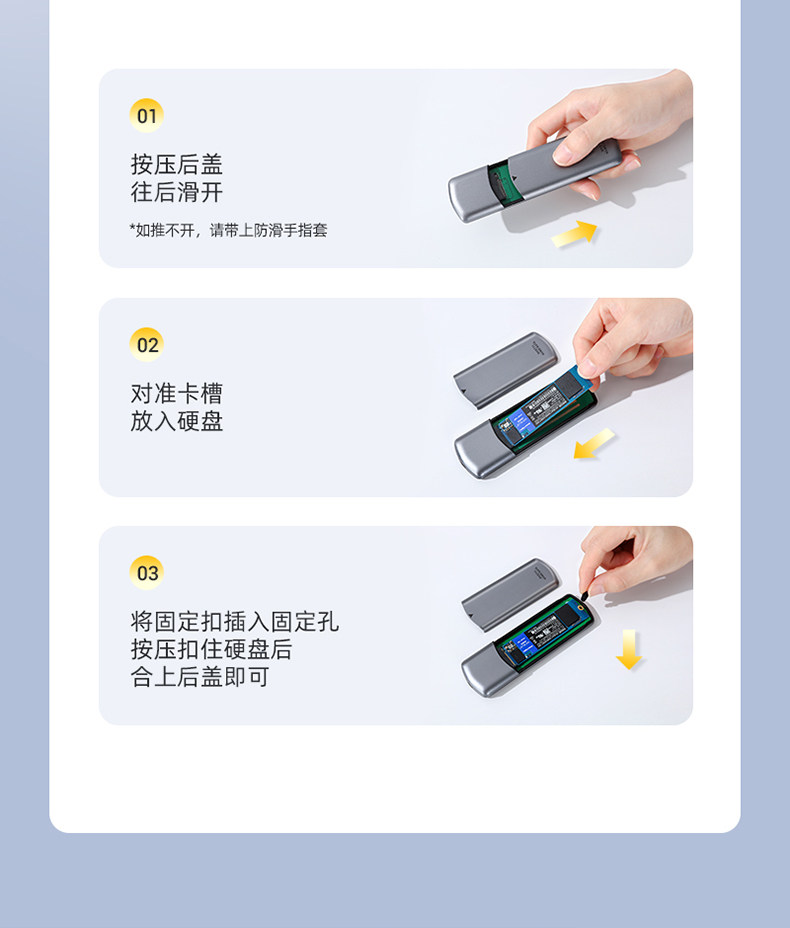 01

按压后盖
往后滑开

*如推不开，请带上防滑手指套

02

对准卡槽
放入硬盘

03

将固定扣插入固定孔
按压扣住硬盘后
合上后盖即可