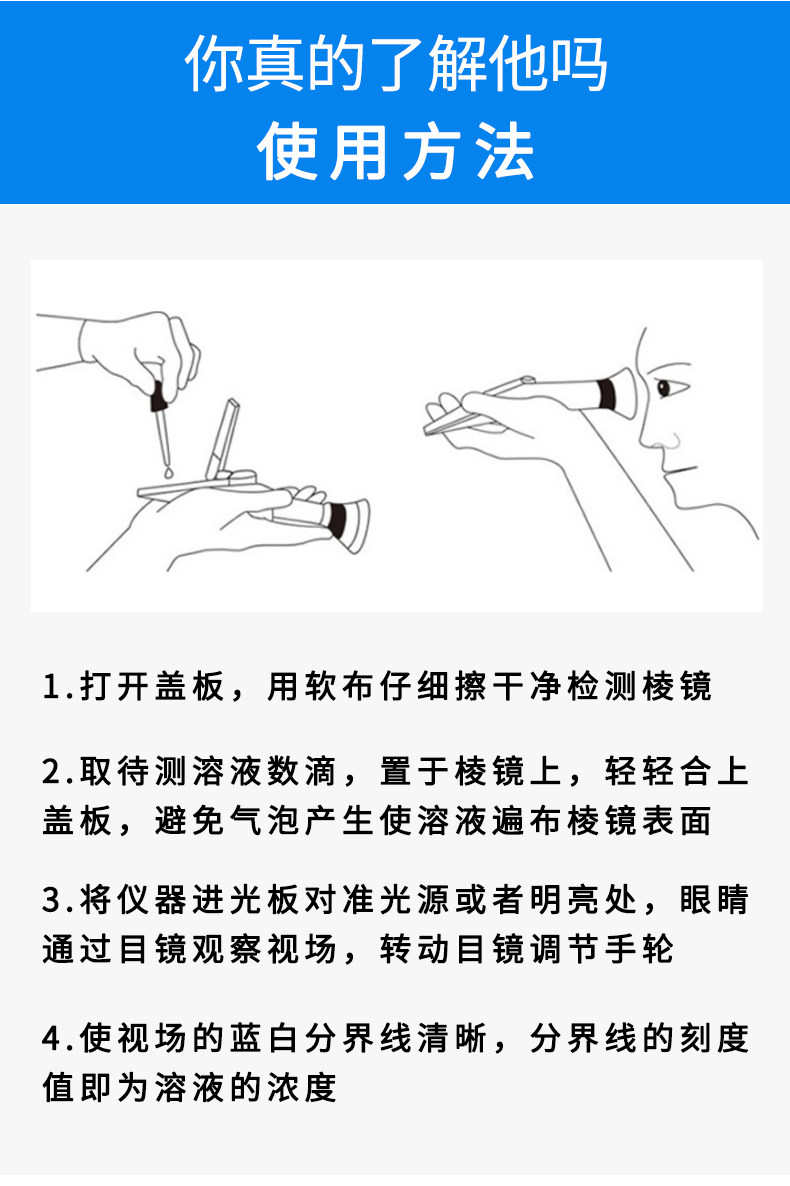 你真的了解他吗
使用方法

1.打开盖板，用软布仔细擦干净检测棱镜

2.取待测溶液数滴，置于棱镜上，轻轻合上盖板，避免气泡产生使溶液遍布棱镜表面

3.将仪器进光板对准光源或者明亮处，眼睛通过目镜观察视场，转动目镜调节手轮

4.使视场的蓝白分界线清晰，分界线的刻度值即为溶液的浓度