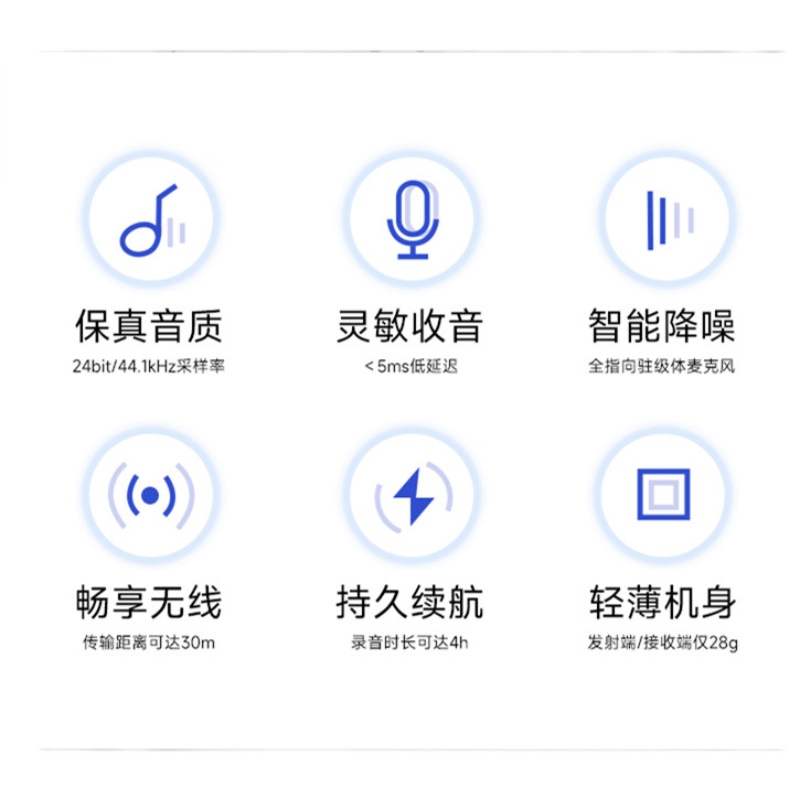 保真音质
24bit/44.1kHz采样率

灵敏收音
<5ms低延迟

智能降噪
全指向驻级体麦克风

畅享无线
传输距离可达30m

持久续航
录音时长可达4h

轻薄机身
发射端/接收端仅28g