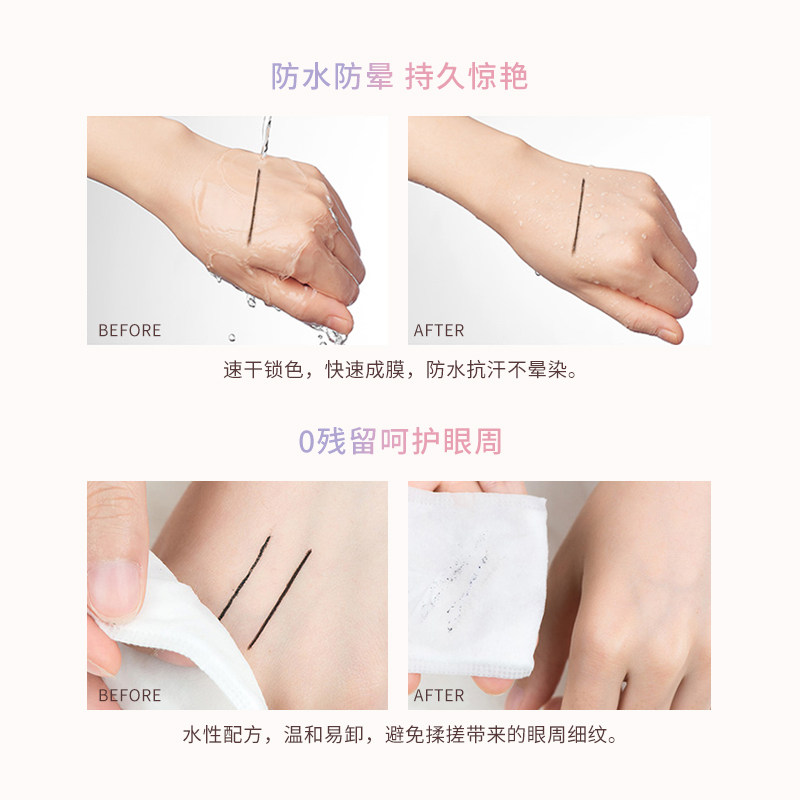 防水防晕 持久惊艳

BEFORE

AFTER

速干锁色，快速成膜，防水抗汗不晕染。

0残留呵护眼周

BEFORE

AFTER

水性配方，温和易卸，避免揉搓带来的眼周细纹。