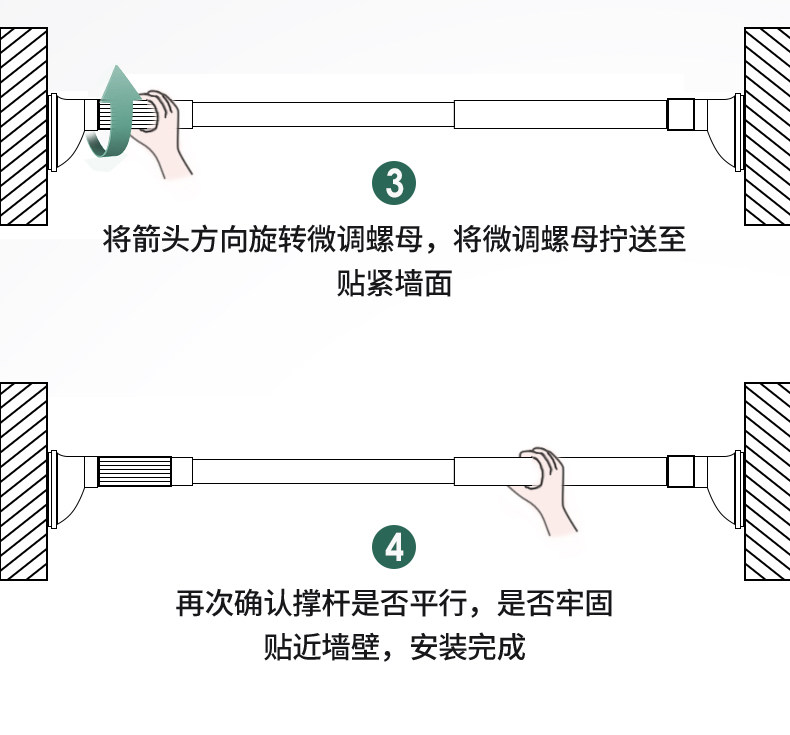 3

将箭头方向旋转微调螺母，将微调螺母拧送至贴紧墙面

4

再次确认撑杆是否平行，是否牢固贴近墙壁，安装完成