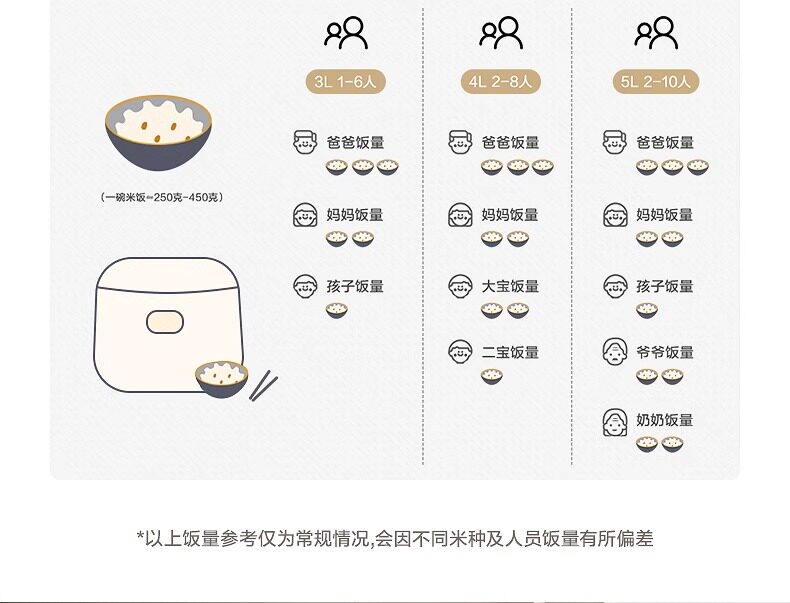 （一碗米饭≈250克-450克）

3L 1-6人

爸爸饭量

妈妈饭量

孩子饭量

4L 2-8人

爸爸饭量

妈妈饭量

大宝饭量

二宝饭量

5L 2-10人

爸爸饭量

妈妈饭量

孩子饭量

爷爷饭量

奶奶饭量

*以上饭量参考仅为常规情况,会因不同米种及人员饭量有所偏差