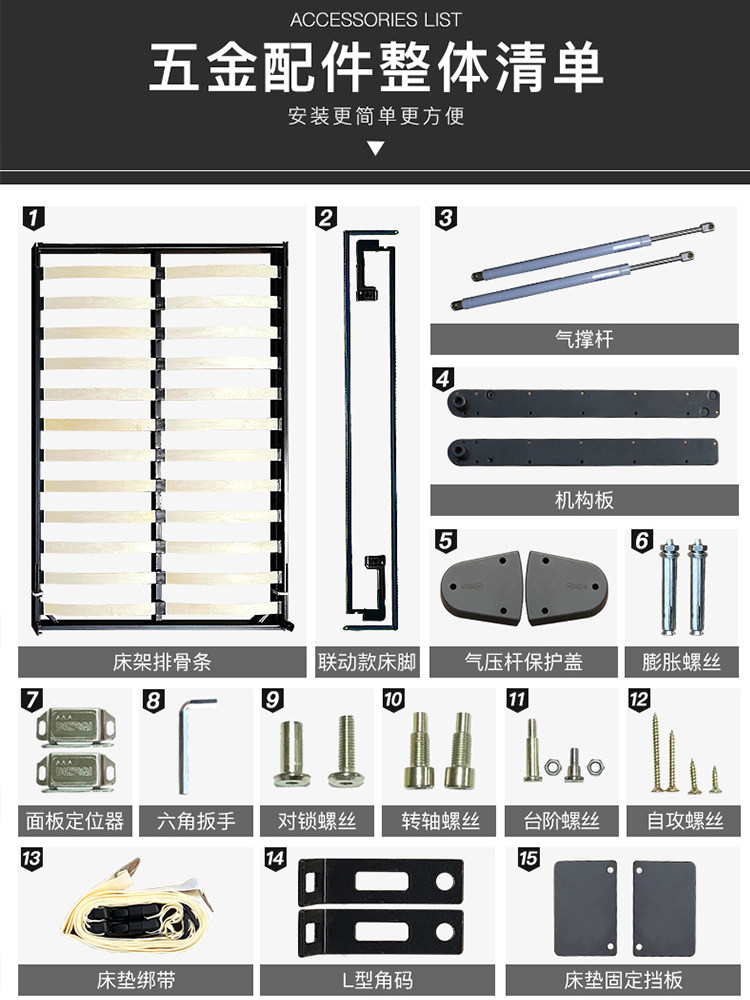 ACCESSORIES LIST
五金配件整体清单
安装更简单更方便

1
床架排骨条

2
联动款床脚

3
气撑杆

4
机构板

5
气压杆保护盖

6
膨胀螺丝

7
面板定位器

8
六角扳手

9
对锁螺丝

10
转轴螺丝

11
台阶螺丝

12
自攻螺丝

13
床垫绑带

14
L型角码

15
床垫固定挡板