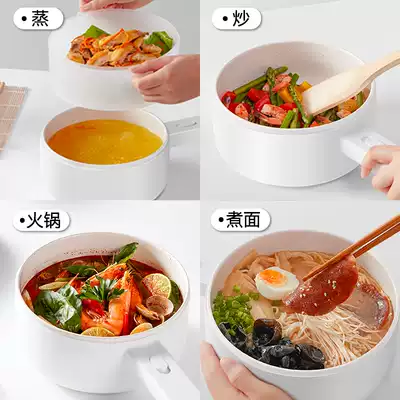 •蒸

•炒

•火锅

•煮面