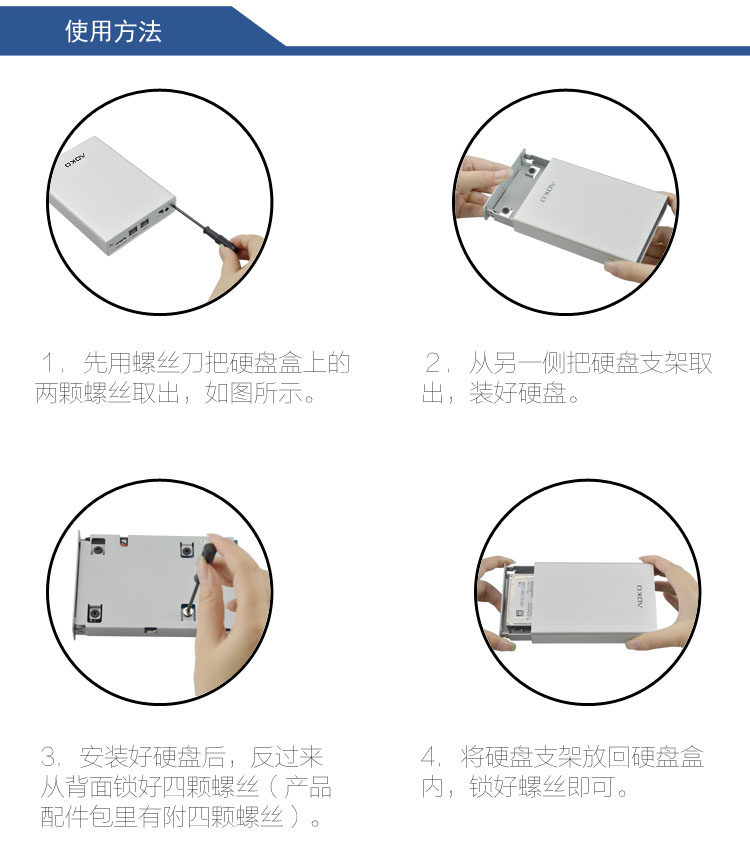 使用方法

AOKO

1. 先用螺丝刀把硬盘盒上的两颗螺丝取出，如图所示。

AOKO

2. 从另一侧把硬盘支架取出，装好硬盘。

3. 安装好硬盘后，反过来从背面锁好四颗螺丝（产品配件包里有附四颗螺丝）。

AOKO

4. 将硬盘支架放回硬盘盒内，锁好螺丝即可。