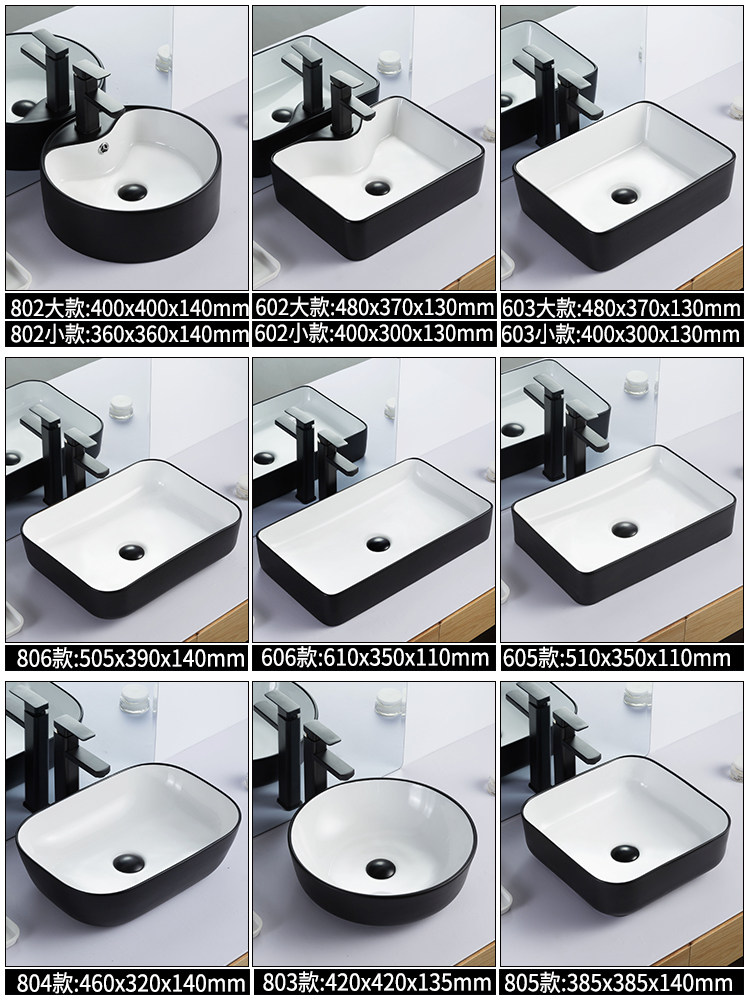 802大款:400x400x140mm
802小款:360x360x140mm

602大款:480x370x130mm
602小款:400x300x130mm

603大款:480x370x130mm
603小款:400x300x130mm

806款:505x390x140mm

606款:610x350x110mm

605款:510x350x110mm

804款:460x320x140mm

803款:420x420x135mm

805款:385x385x140mm