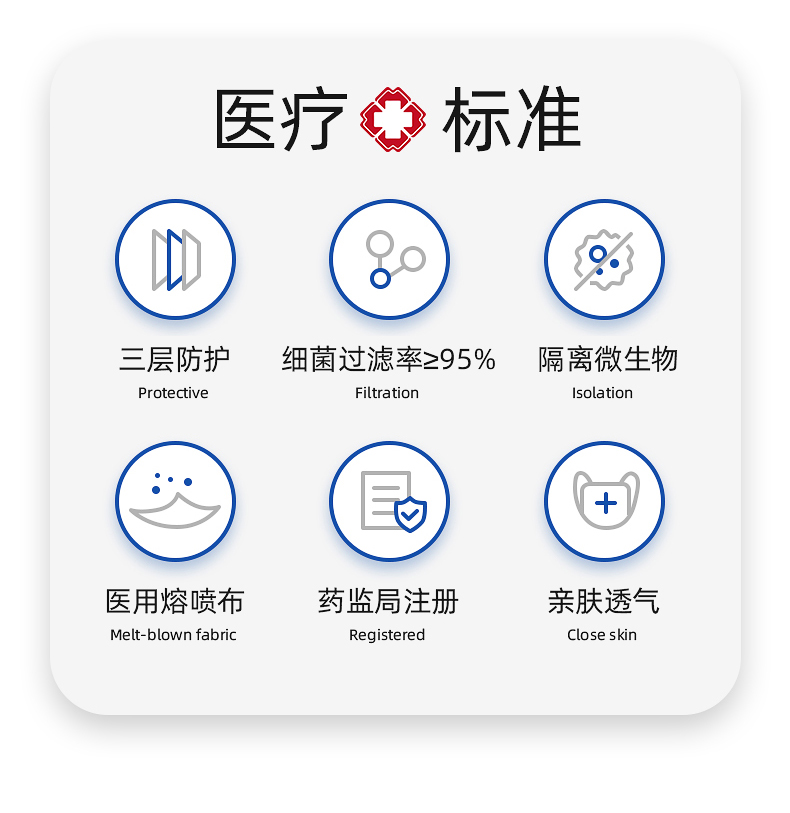 医疗 标准

三层防护
Protective

细菌过滤率≥95%
Filtration

隔离微生物
Isolation

医用熔喷布
Melt-blown fabric

药监局注册
Registered

亲肤透气
Close skin