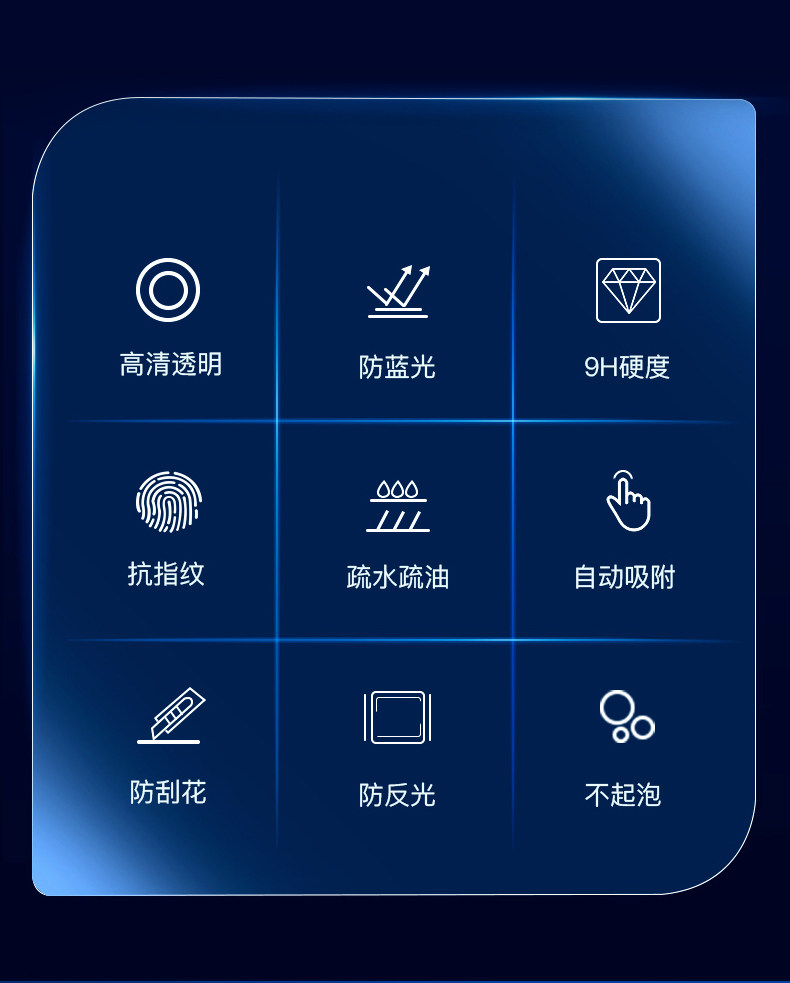 高清透明

防蓝光

9H硬度

抗指纹

疏水疏油

自动吸附

防刮花

防反光

不起泡