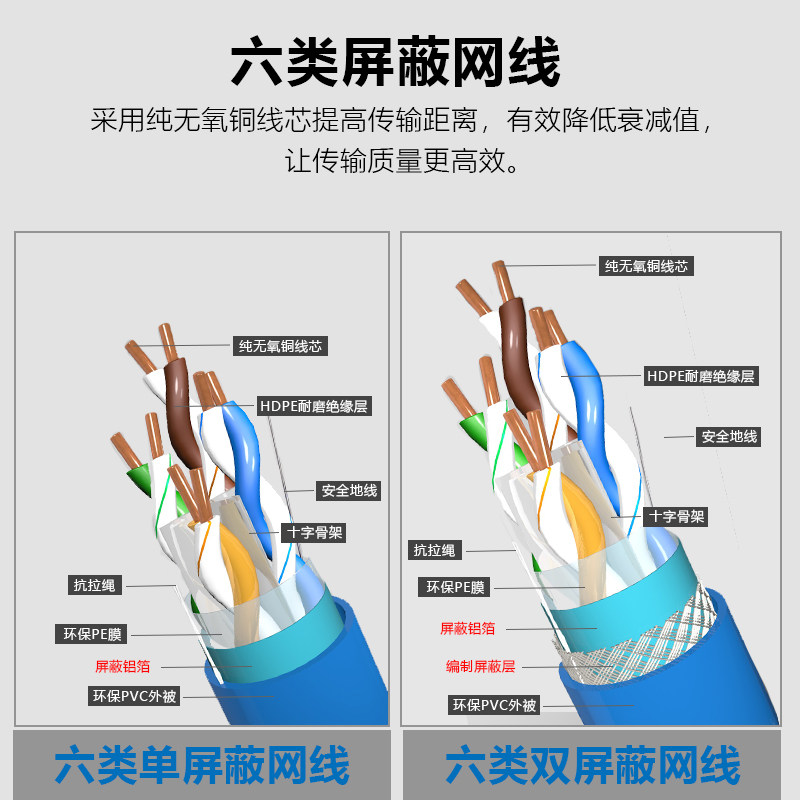 六类屏蔽网线

采用纯无氧铜线芯提高传输距离，有效降低衰减值，让传输质量更高效。

纯无氧铜线芯
HDPE耐磨绝缘层
安全地线
十字骨架
抗拉绳
环保PE膜
屏蔽铝箔
环保PVC外被

六类单屏蔽网线

纯无氧铜线芯
HDPE耐磨绝缘层
安全地线
十字骨架
抗拉绳
环保PE膜
屏蔽铝箔
编制屏蔽层
环保PVC外被

六类双屏蔽网线