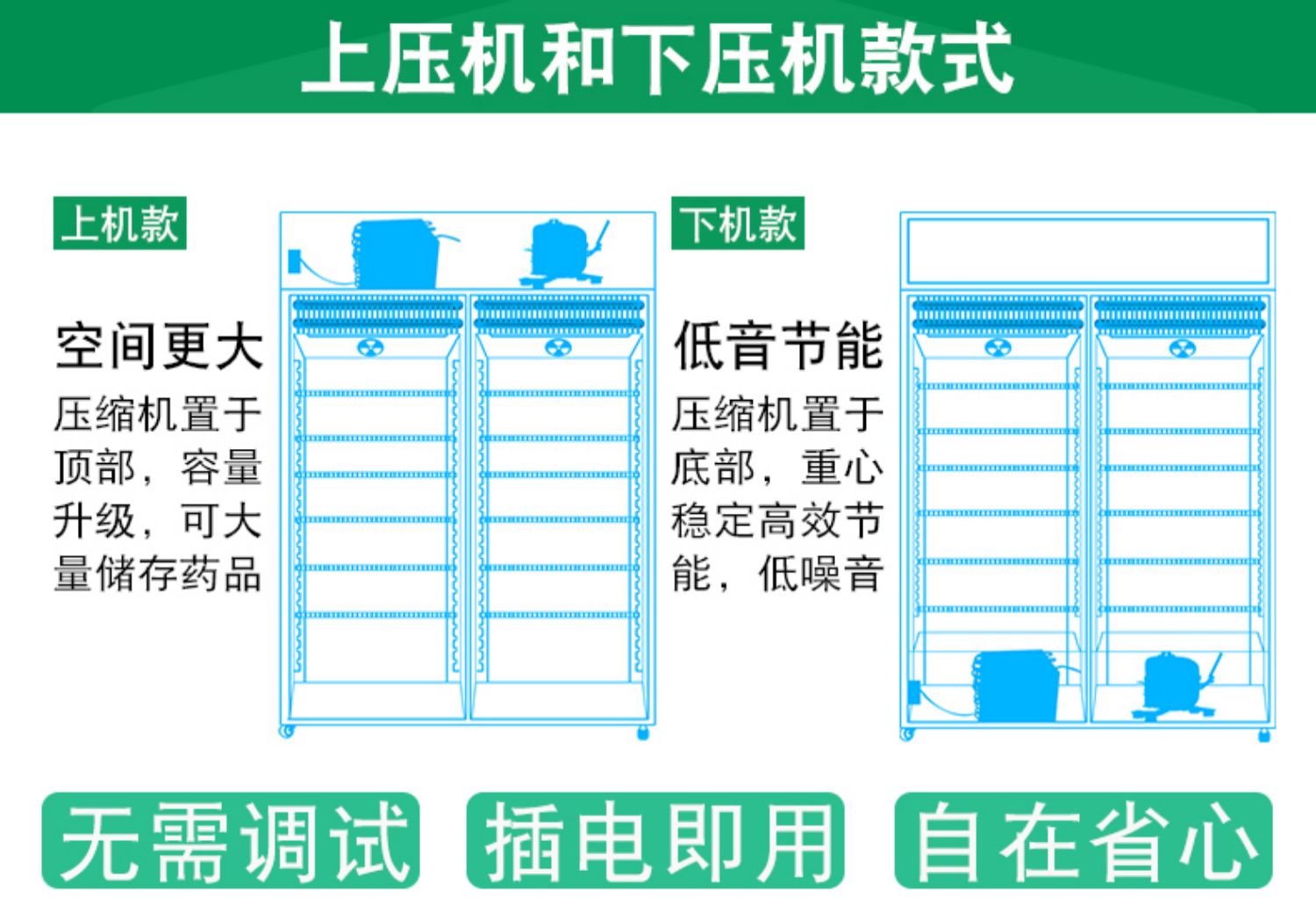 上压机和下压机款式

上机款

空间更大

压缩机置于顶部，容量升级，可大量储存药品

下机款

低音节能

压缩机置于底部，重心稳定高效节能，低噪音

无需调试

插电即用

自在省心