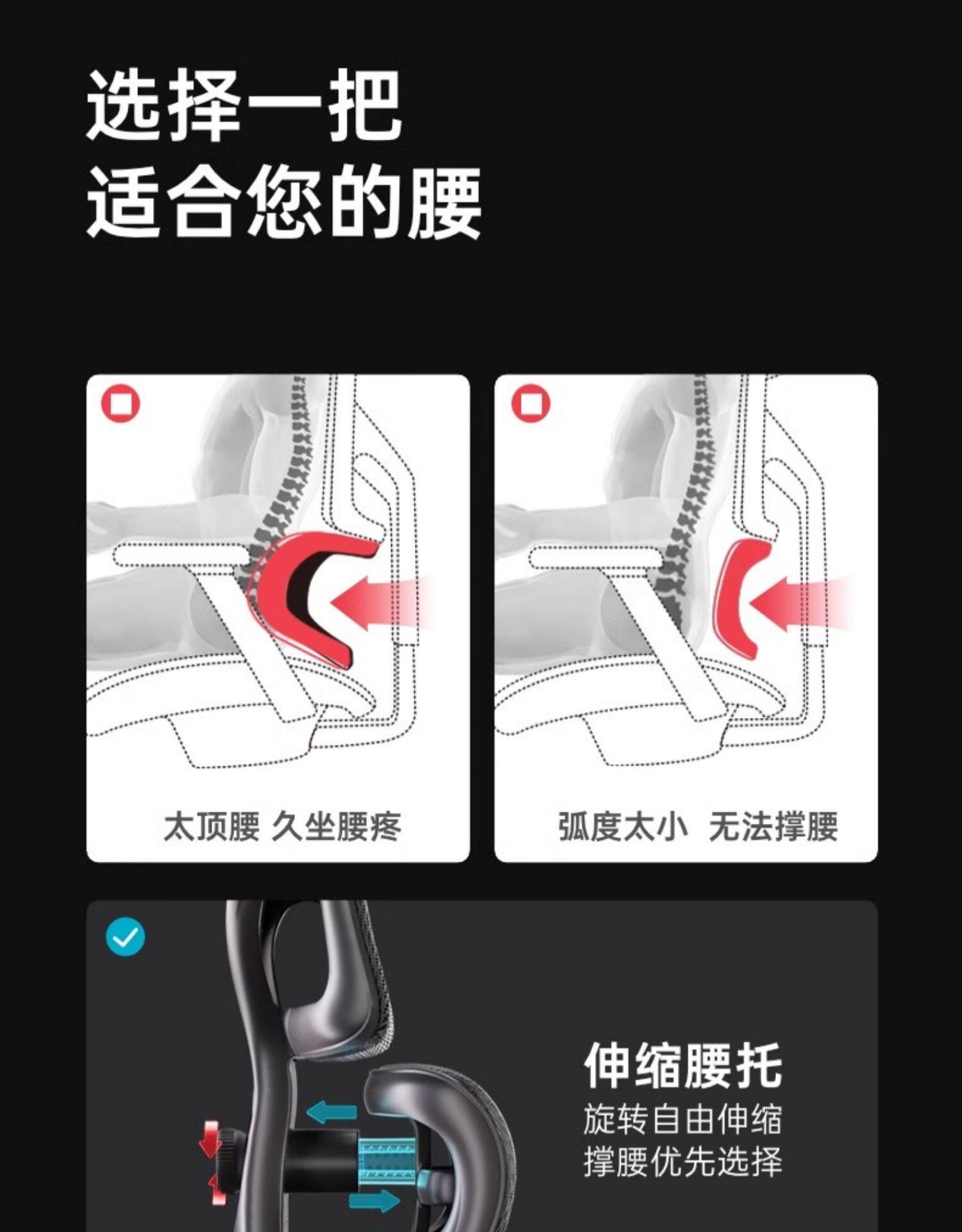 选择一把
适合您的腰

太顶腰 久坐腰疼

弧度太小 无法撑腰

伸缩腰托
旋转自由伸缩
撑腰优先选择