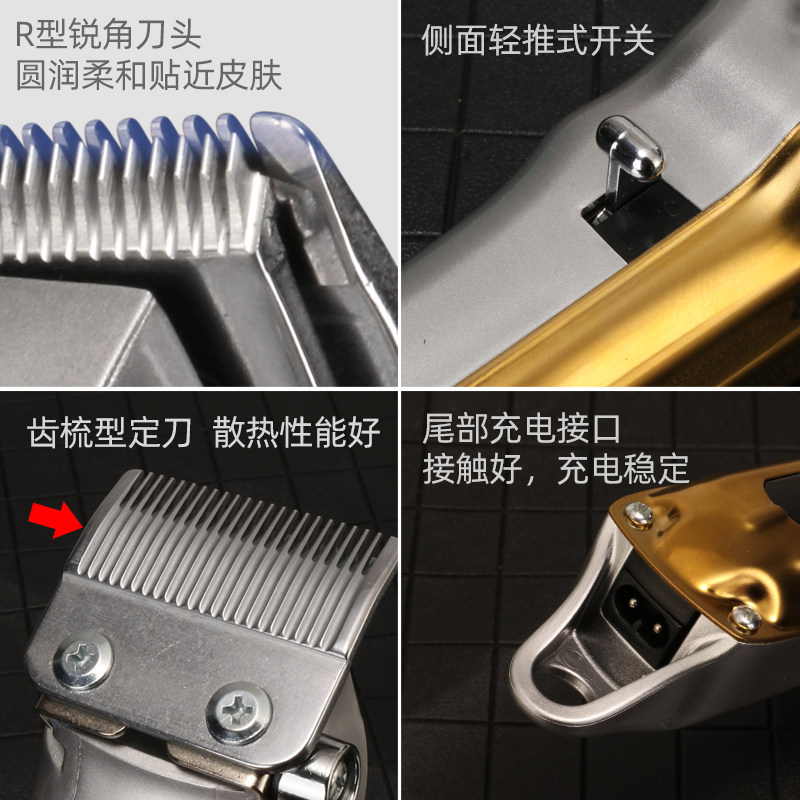 R型锐角刀头
圆润柔和贴近皮肤

侧面轻推式开关

齿梳型定刀 散热性能好

尾部充电接口
接触好，充电稳定