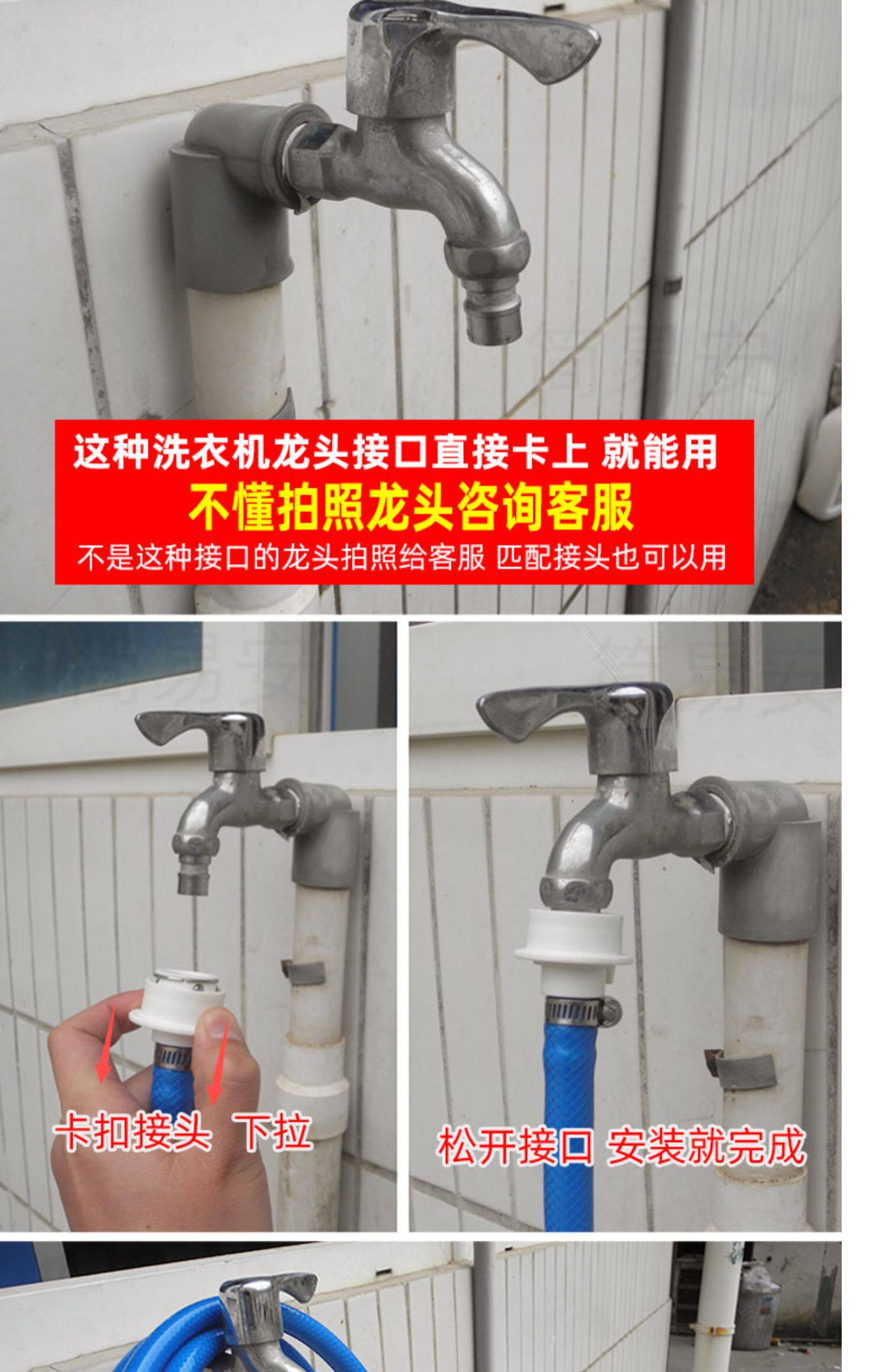 这种洗衣机龙头接口直接卡上 就能用

不懂拍照龙头咨询客服

不是这种接口的龙头拍照给客服 匹配接头也可以用

卡扣接头 下拉

松开接口 安装就完成