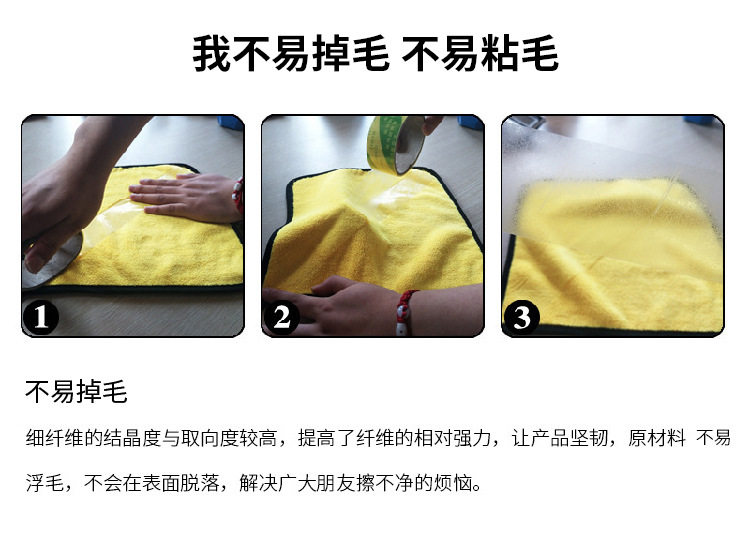 我不易掉毛 不易粘毛

1

2

3

不易掉毛

细纤维的结晶度与取向度较高，提高了纤维的相对强力，让产品坚韧，原材料 不易浮毛，不会在表面脱落，解决广大朋友擦不净的烦恼。