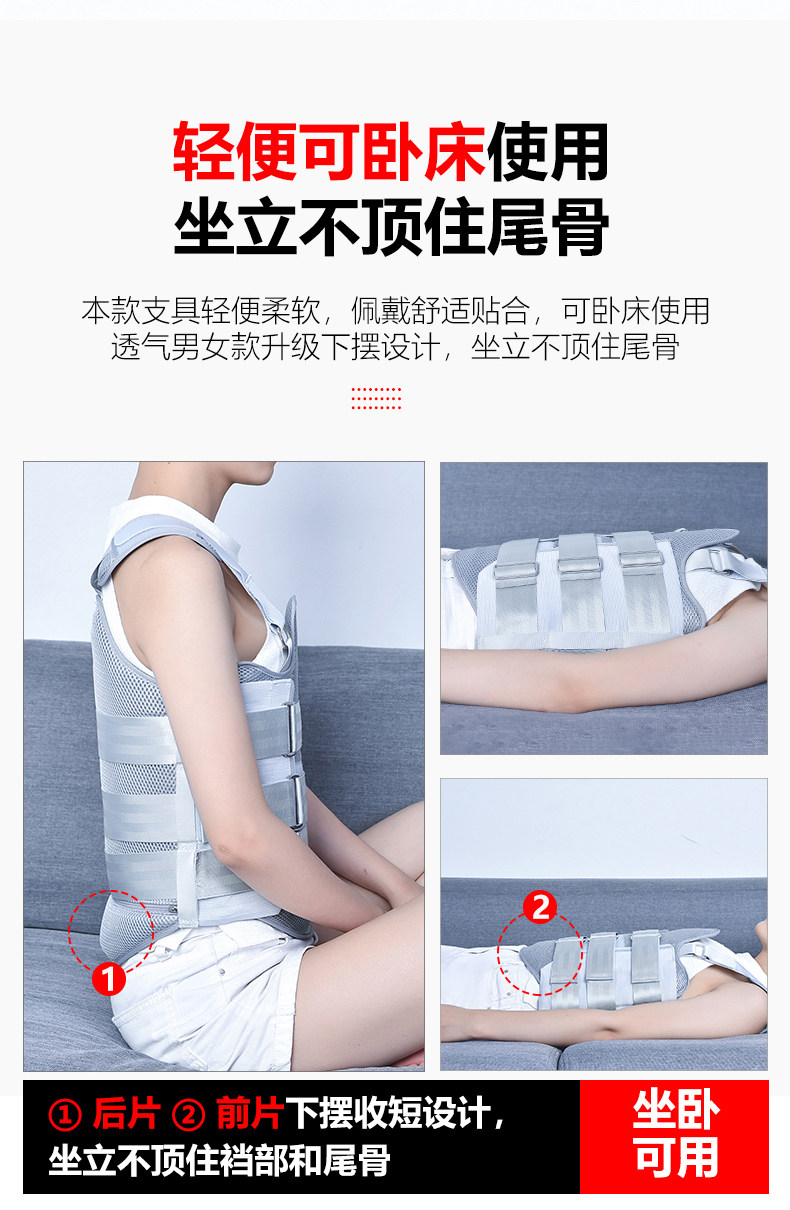 轻便可卧床使用
坐立不顶住尾骨

本款支具轻便柔软，佩戴舒适贴合，可卧床使用
透气男女款升级下摆设计，坐立不顶住尾骨

1

2

① 后片 ② 前片下摆收短设计，
坐立不顶住裆部和尾骨

坐卧
可用