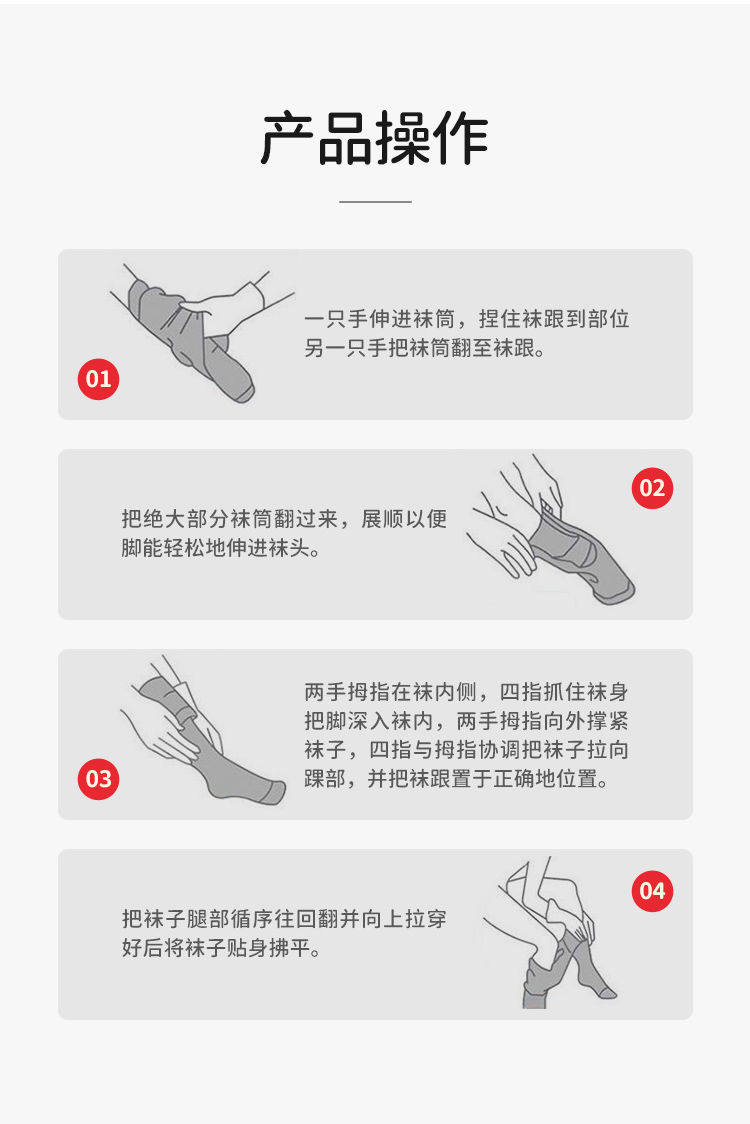 产品操作

01

一只手伸进袜筒，捏住袜跟到部位另一只手把袜筒翻至袜跟。

02

把绝大部分袜筒翻过来，展顺以便脚能轻松地伸进袜头。

03

两手拇指在袜内侧，四指抓住袜身把脚深入袜内，两手拇指向外撑紧袜子，四指与拇指协调把袜子拉向踝部，并把袜跟置于正确地位置。

04

把袜子腿部循序往回翻并向上拉穿好后将袜子贴身拂平。