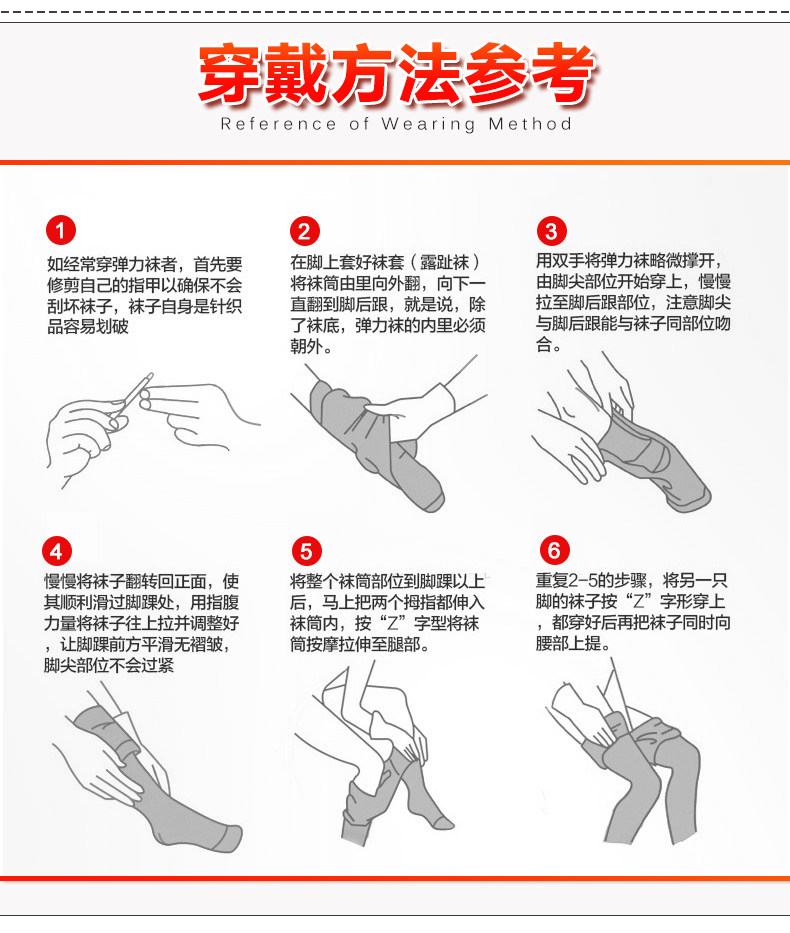 穿戴方法参考

Reference of Wearing Method

1
如经常穿弹力袜者，首先要修剪自己的指甲以确保不会刮坏袜子，袜子自身是针织品容易划破

2
在脚上套好袜套（露趾袜）将袜筒由里向外翻，向下一直翻到脚后跟，就是说，除了袜底，弹力袜的内里必须朝外。

3
用双手将弹力袜略微撑开，由脚尖部位开始穿上，慢慢拉至脚后跟部位，注意脚尖与脚后跟能与袜子同部位吻合。

4
慢慢将袜子翻转回正面，使其顺利滑过脚踝处，用指腹力量将袜子往上拉并调整好，让脚踝前方平滑无褶皱，脚尖部位不会过紧

5
将整个袜筒部位到脚踝以上后，马上把两个拇指都伸入袜筒内，按“Z”字型将袜筒按摩拉伸至腿部。

6
重复2-5的步骤，将另一只脚的袜子按“Z”字形穿上，都穿好后再把袜子同时向腰部上提。