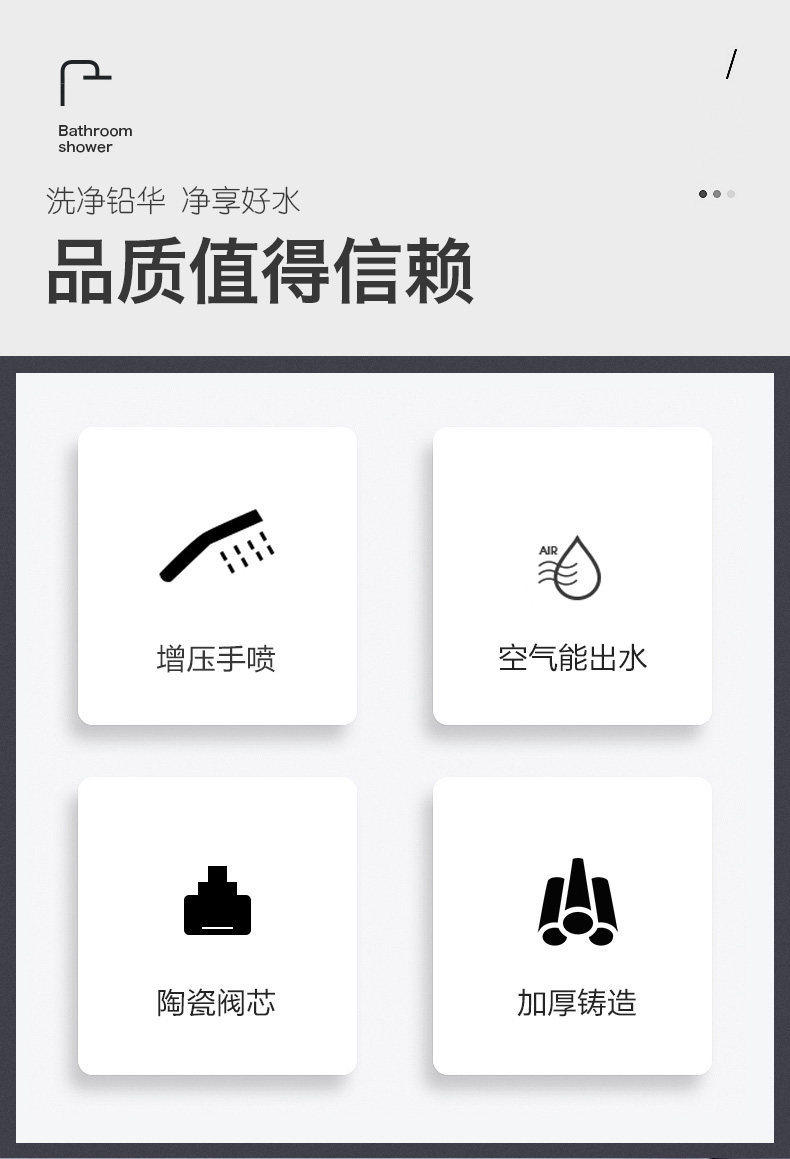 Bathroom
shower

/

洗净铅华 净享好水

品质值得信赖

增压手喷

AIR

空气能出水

陶瓷阀芯

加厚铸造