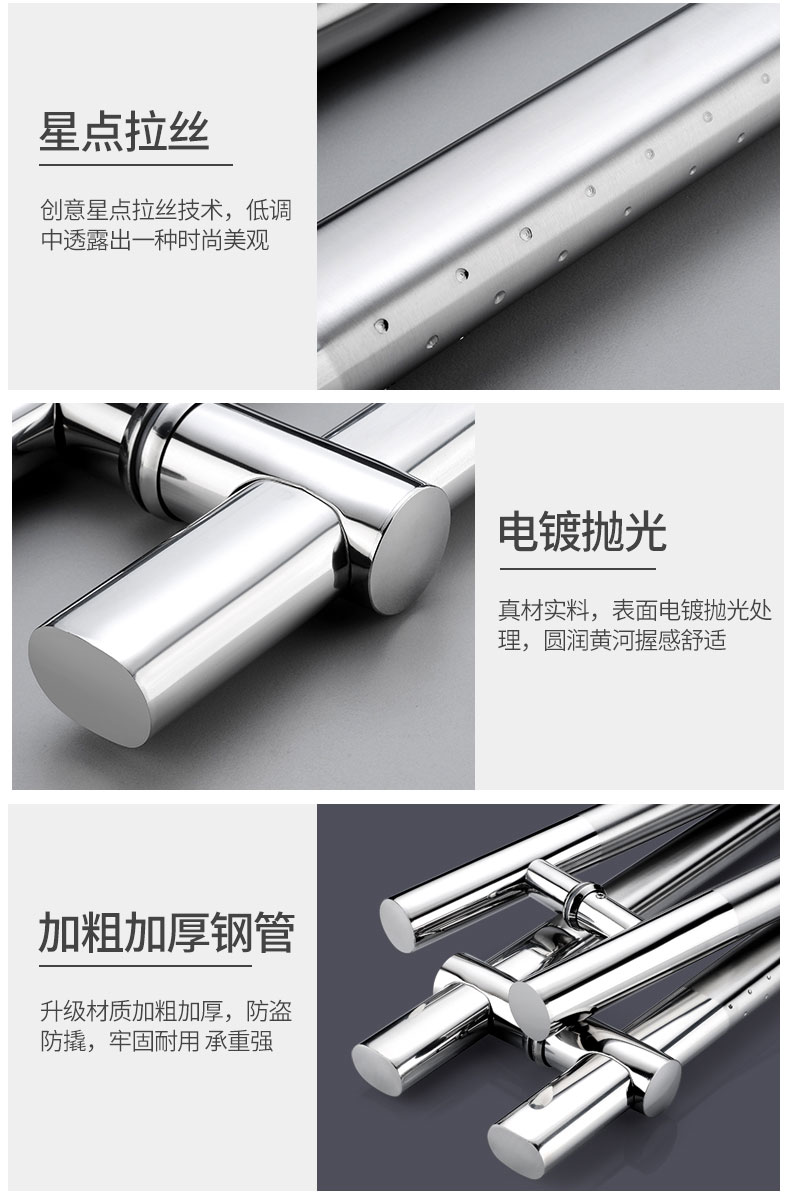 星点拉丝

创意星点拉丝技术，低调中透露出一种时尚美观

电镀抛光

真材实料，表面电镀抛光处理，圆润黄河握感舒适

加粗加厚钢管

升级材质加粗加厚，防盗防撬，牢固耐用 承重强