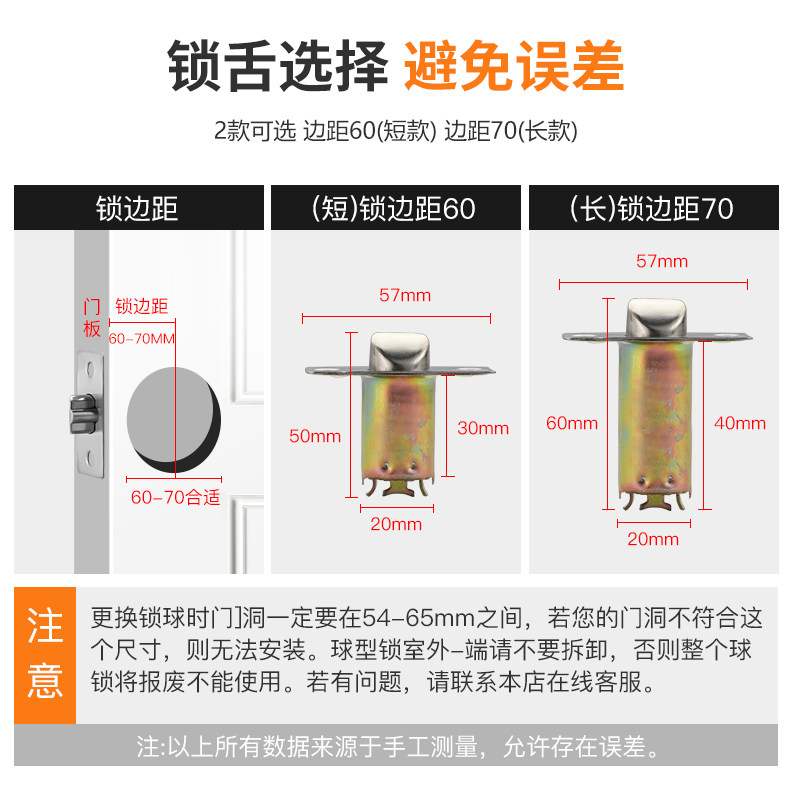 锁舌选择 避免误差

2款可选 边距60(短款) 边距70(长款)

锁边距

门板

锁边距

60-70MM

60-70合适

(短)锁边距60

57mm

50mm

30mm

20mm

(长)锁边距70

57mm

60mm

40mm

20mm

注意

更换锁球时门洞一定要在54-65mm之间，若您的门洞不符合这个尺寸，则无法安装。球型锁室外-端请不要拆卸，否则整个球锁将报废不能使用。若有问题，请联系本店在线客服。

注:以上所有数据来源于手工测量，允许存在误差。