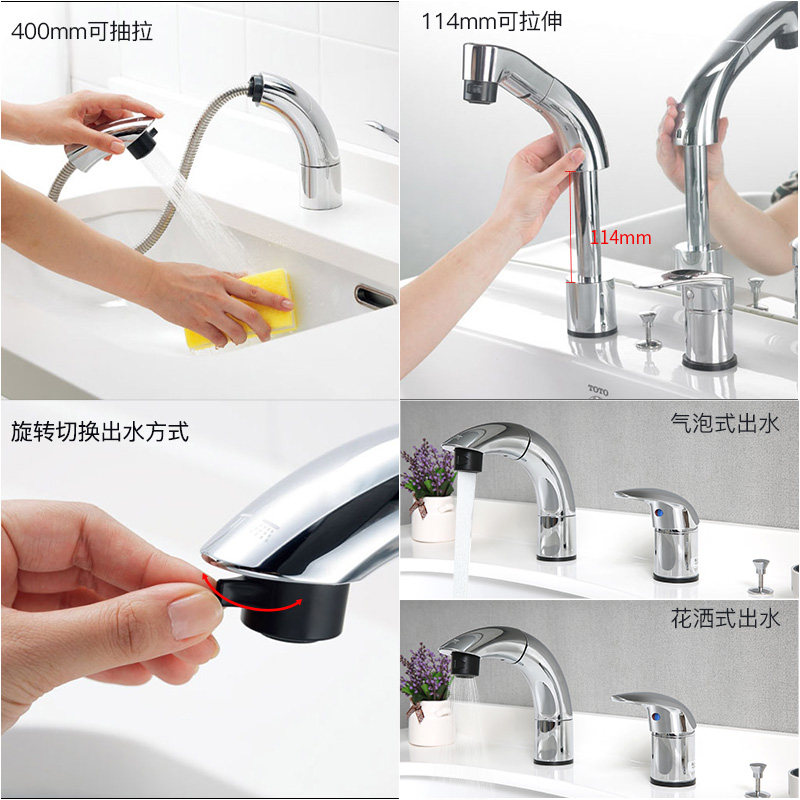 400mm可抽拉

114mm可拉伸

114mm

TOTO

旋转切换出水方式

气泡式出水

花洒式出水