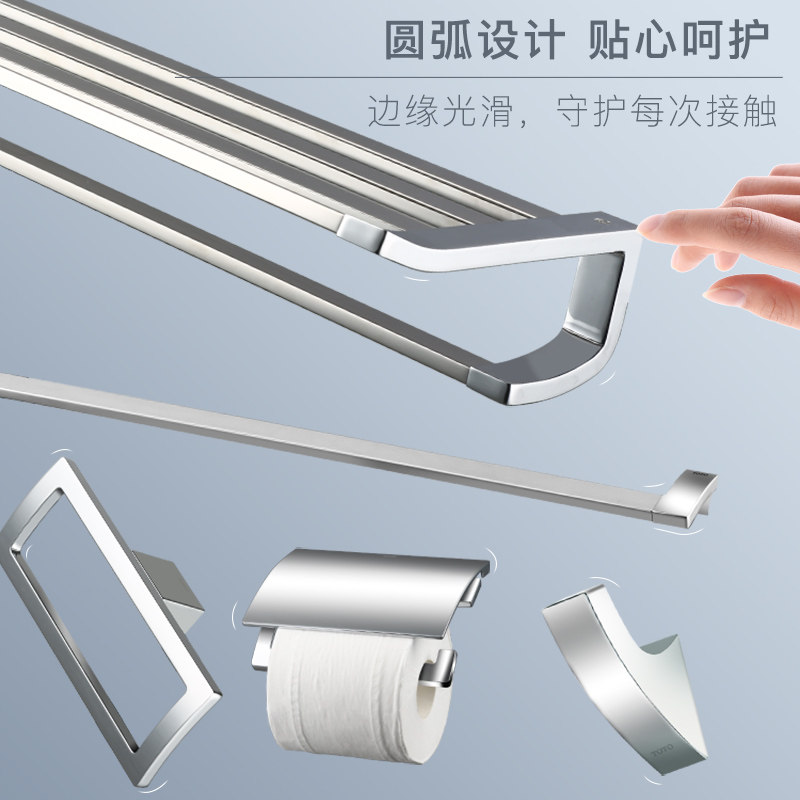 圆弧设计 贴心呵护

边缘光滑，守护每次接触

TOTO