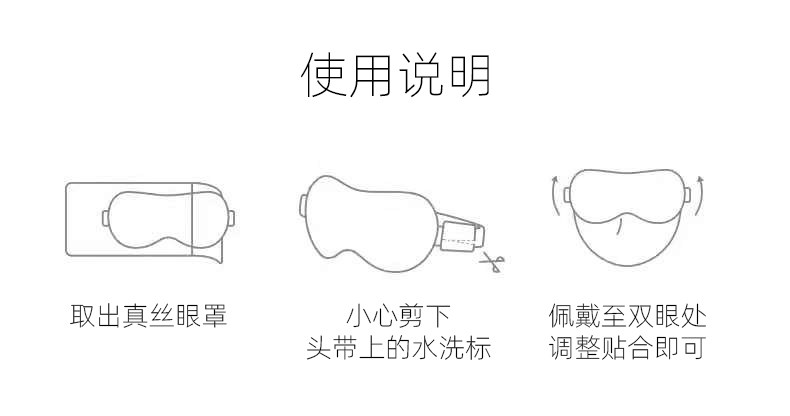 使用说明

取出真丝眼罩

小心剪下
头带上的水洗标

佩戴至双眼处
调整贴合即可