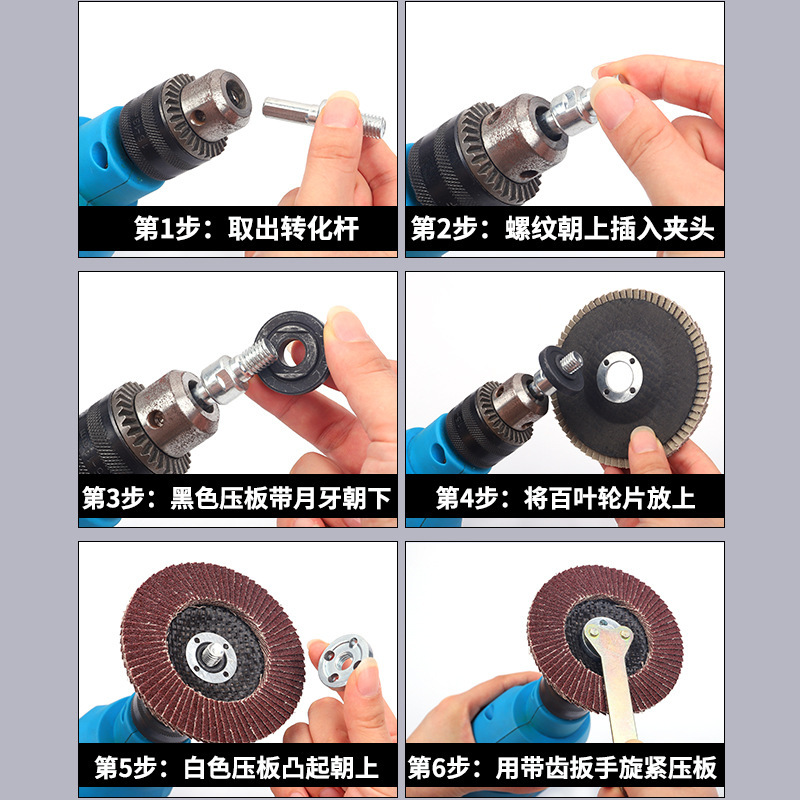 第1步：取出转化杆

第2步：螺纹朝上插入夹头

第3步：黑色压板带月牙朝下

第4步：将百叶轮片放上

第5步：白色压板凸起朝上

第6步：用带齿扳手旋紧压板