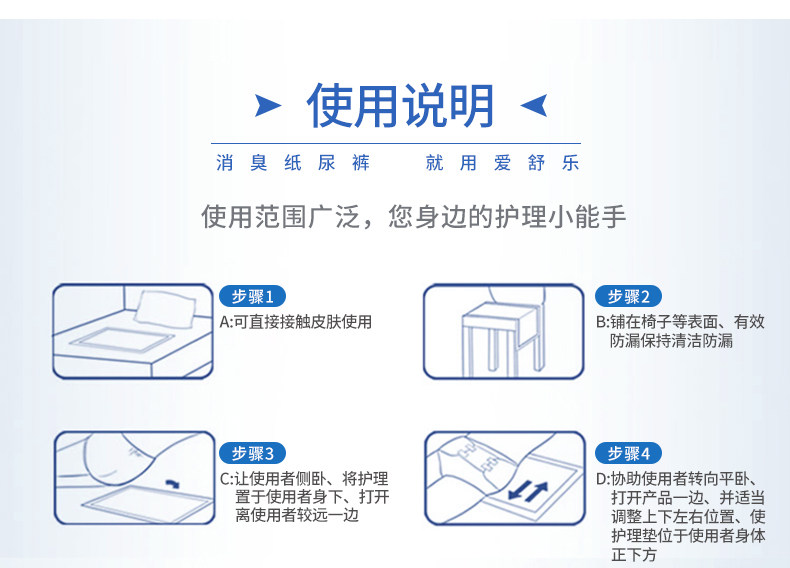 使用说明

消臭纸尿裤　就用爱舒乐

使用范围广泛，您身边的护理小能手

步骤1
A:可直接接触皮肤使用

步骤2
B:铺在椅子等表面、有效防漏保持清洁防漏

步骤3
C:让使用者侧卧、将护理置于使用者身下、打开离使用者较远一边

步骤4
D:协助使用者转向平卧、打开产品一边、并适当调整上下左右位置、使护理垫位于使用者身体正下方