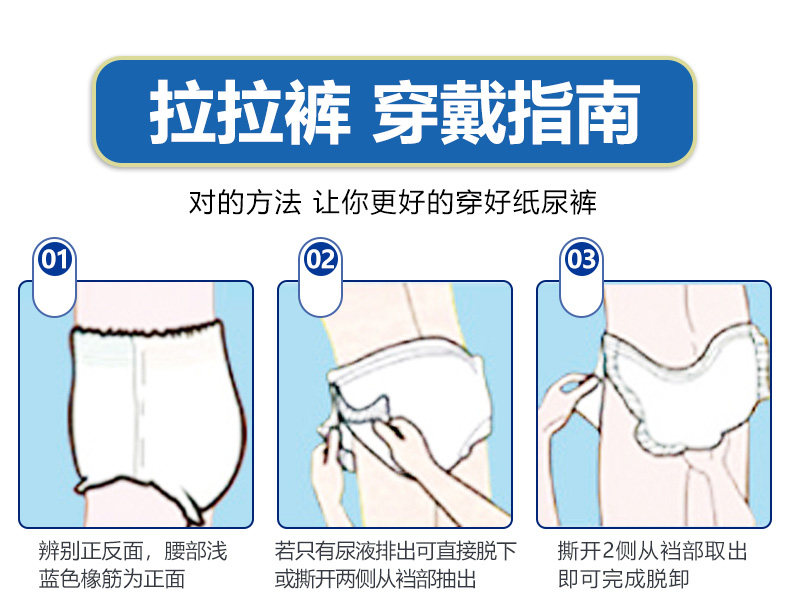 拉拉裤 穿戴指南

对的方法 让你更好的穿好纸尿裤

01

辨别正反面，腰部浅蓝色橡筋为正面

02

若只有尿液排出可直接脱下或撕开两侧从裆部抽出

03

撕开2侧从裆部取出即可完成脱卸