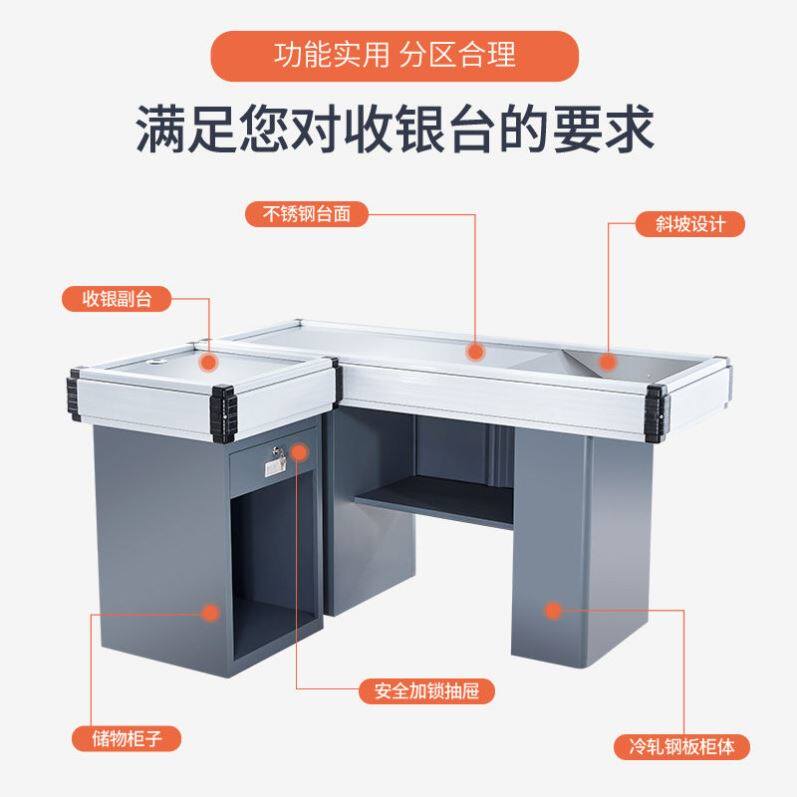 功能实用 分区合理

满足您对收银台的要求

不锈钢台面

斜坡设计

收银副台

安全加锁抽屉

储物柜子

冷轧钢板柜体